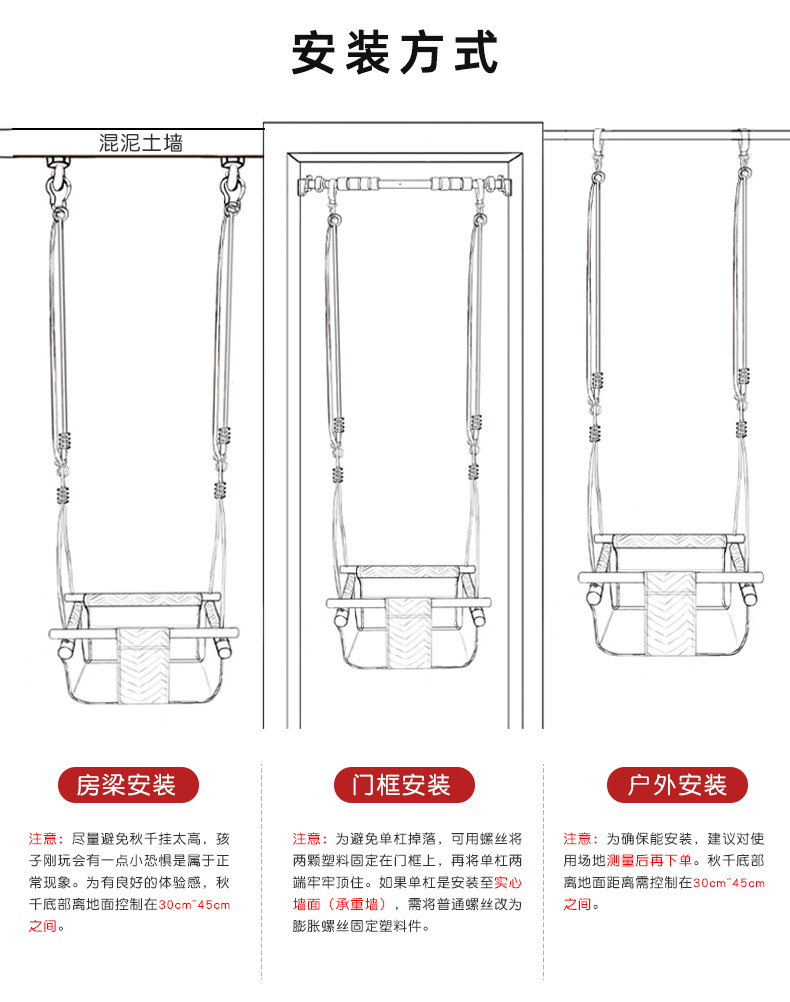 安装方式

混泥土墙

房梁安装

注意：尽量避免秋千挂太高，孩子刚玩会有一点小恐惧是属于正常现象。为有良好的体验感，秋千底部离地面控制在30cm~45cm之间。

门框安装

注意：为避免单杠掉落，可用螺丝将两颗塑料固定在门框上，再将单杠两端牢牢顶住。如果单杠是安装至实心墙面（承重墙），需将普通螺丝改为膨胀螺丝固定塑料件。

户外安装

注意：为确保能安装，建议对使用场地测量后再下单。秋千底部离地面距离需控制在30cm~45cm之间。