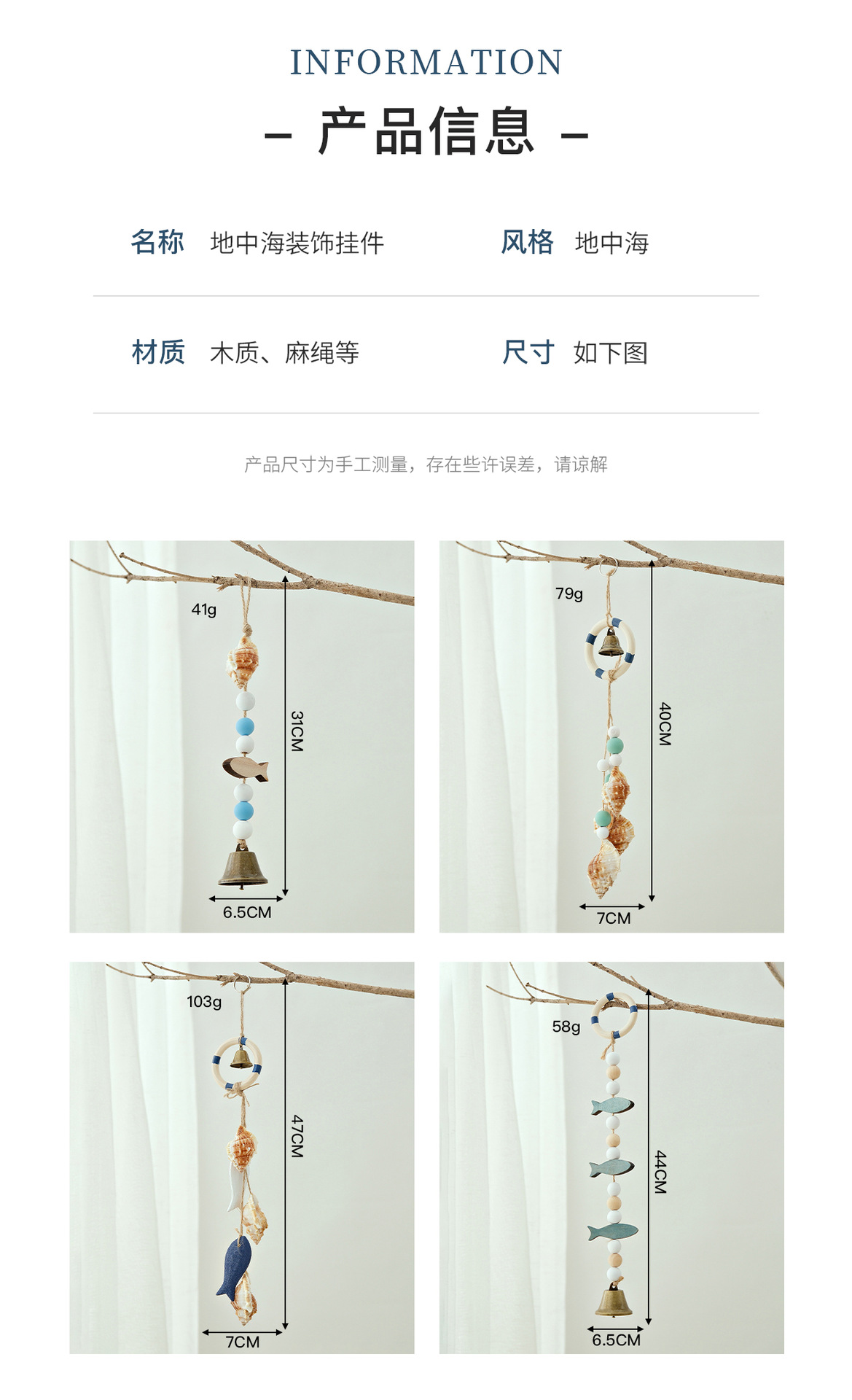 INFORMATION

– 产品信息 –

名称 地中海装饰挂件

风格 地中海

材质 木质、麻绳等

尺寸 如下图

产品尺寸为手工测量，存在些许误差，请谅解

41g
31CM
6.5CM

79g
40CM
7CM

103g
47CM
7CM

58g
44CM
6.5CM