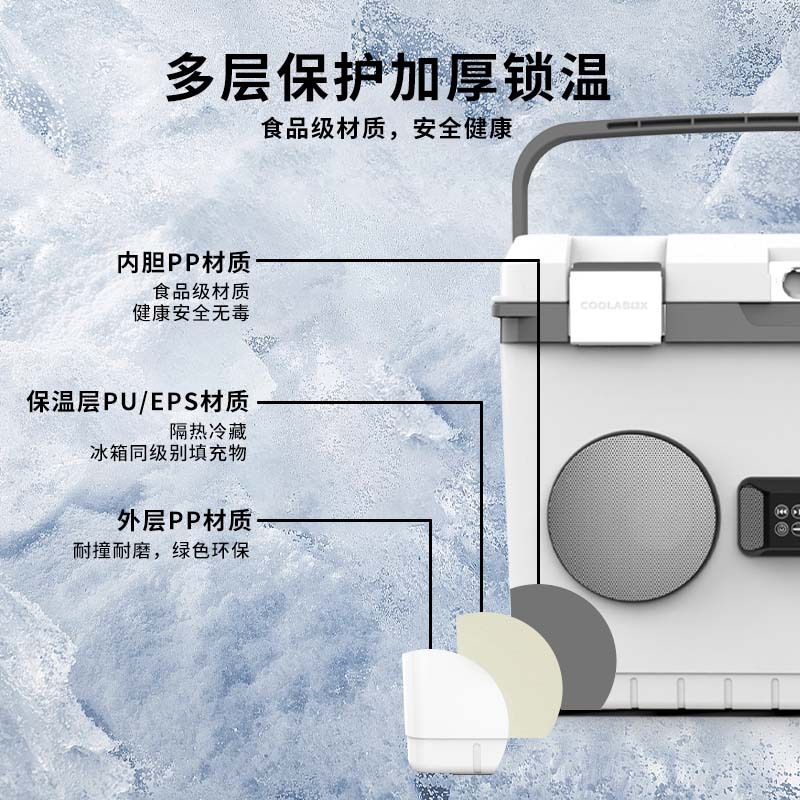 多层保护加厚锁温

食品级材质，安全健康

内胆PP材质

食品级材质
健康安全无毒

保温层PU/EPS材质

隔热冷藏
冰箱同级别填充物

外层PP材质

耐撞耐磨，绿色环保

COOLABOX