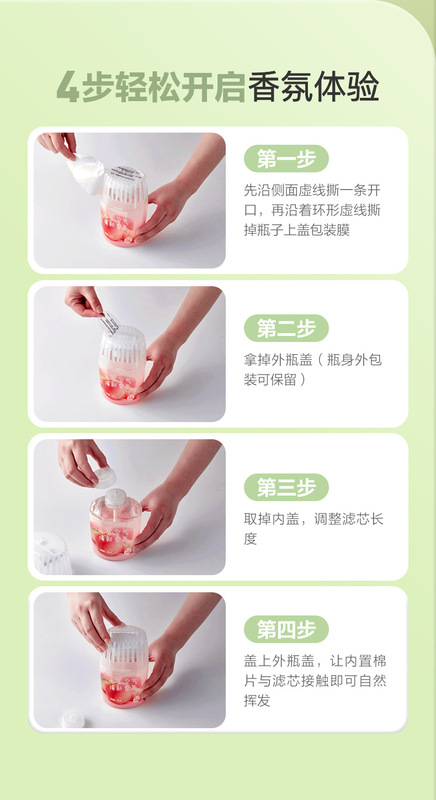 4步轻松开启香氛体验

第一步
先沿侧面虚线撕一条开口，再沿着环形虚线撕掉瓶子上盖包装膜

第二步
拿掉外瓶盖（瓶身外包装可保留）

第三步
取掉内盖，调整滤芯长度

第四步
盖上外瓶盖，让内置棉片与滤芯接触即可自然挥发