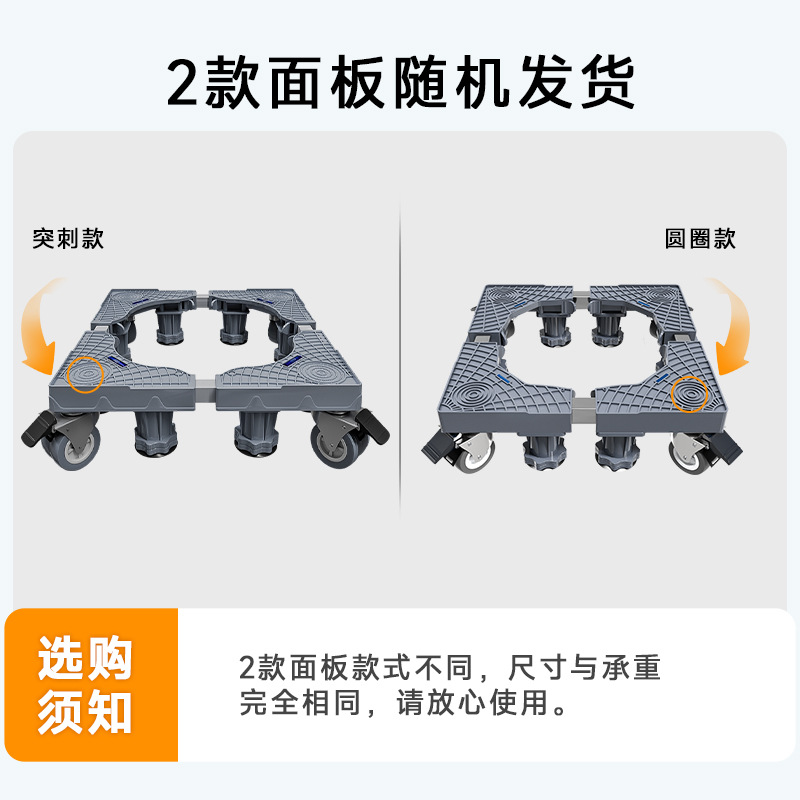 2款面板随机发货

突刺款

圆圈款

选购须知

2款面板款式不同，尺寸与承重完全相同，请放心使用。