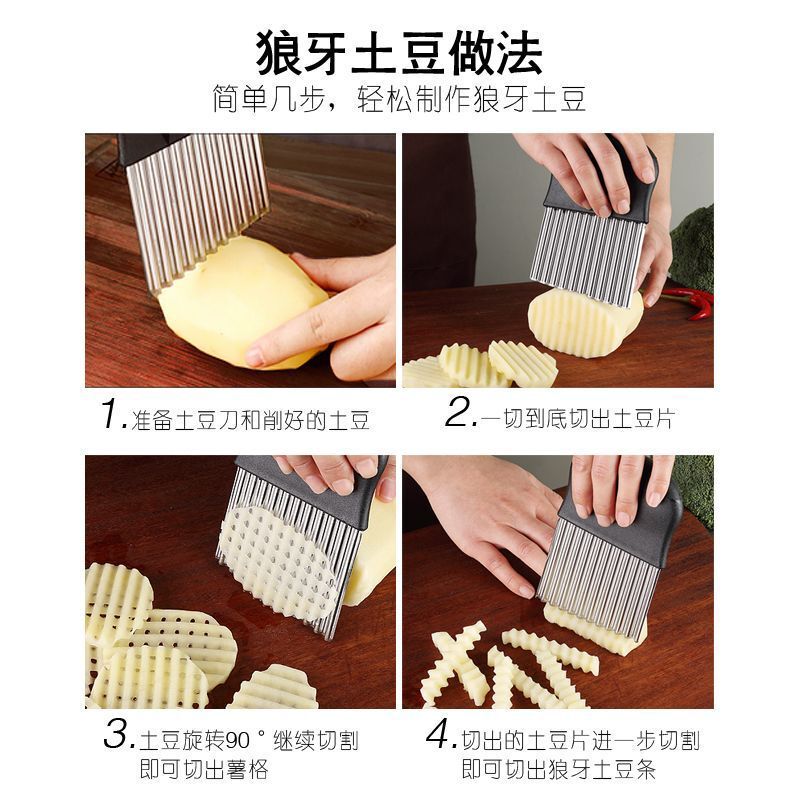 狼牙土豆做法
简单几步，轻松制作狼牙土豆

1.准备土豆刀和削好的土豆

2.一切到底切出土豆片

3.土豆旋转90°继续切割
即可切出薯格

4.切出的土豆片进一步切割
即可切出狼牙土豆条