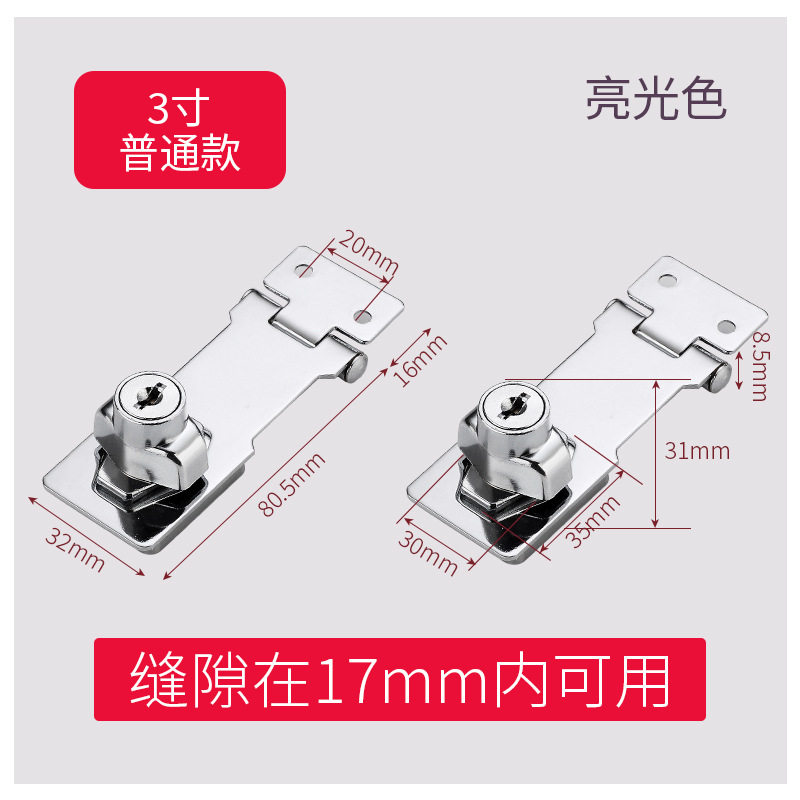 3寸
普通款

亮光色

20mm
16mm
80.5mm
32mm

8.5mm
31mm
35mm
30mm

缝隙在17mm内可用