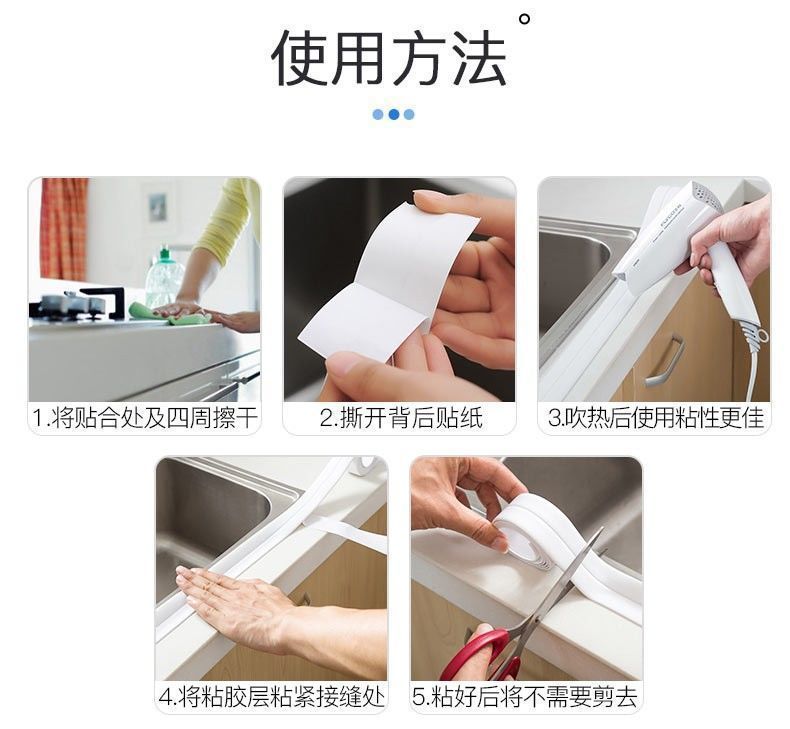 使用方法

1.将贴合处及四周擦干

2.撕开背后贴纸

3.吹热后使用粘性更佳

4.将粘胶层粘紧接缝处

5.粘好后将不需要剪去