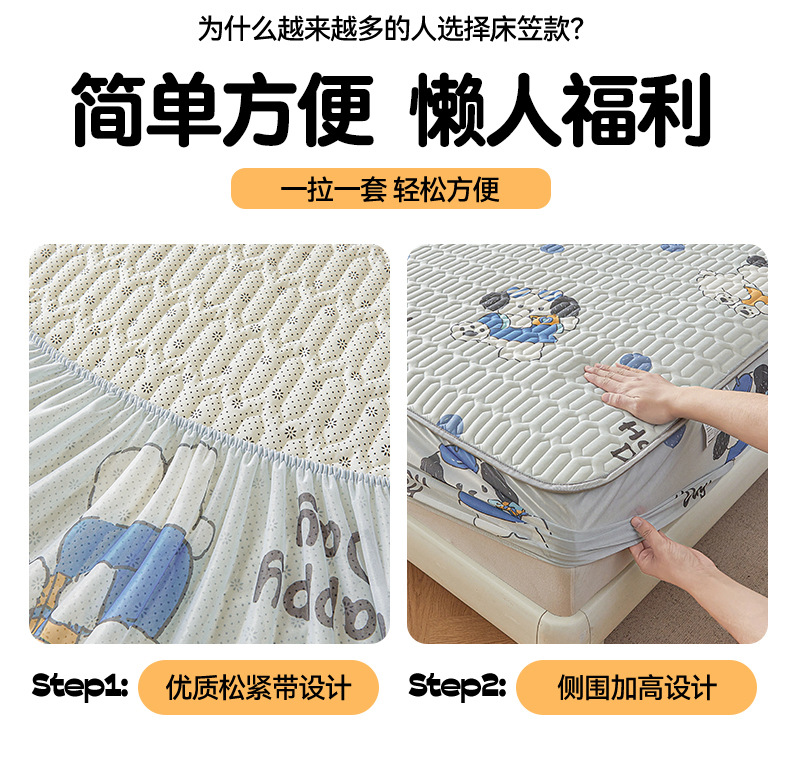 为什么越来越多的人选择床笠款?

简单方便 懒人福利

一拉一套 轻松方便

Step1: 优质松紧带设计

Step2: 侧围加高设计