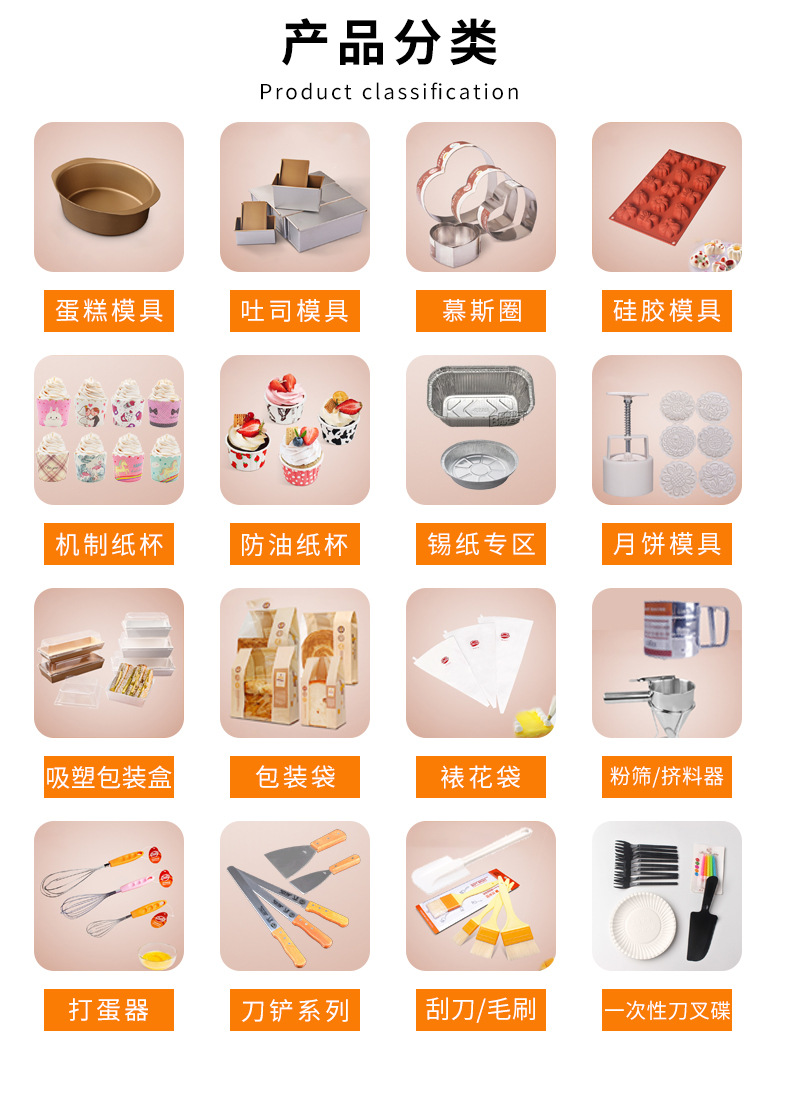 产品分类
Product classification

蛋糕模具

吐司模具

慕斯圈

硅胶模具

机制纸杯

防油纸杯

锡纸专区

月饼模具

吸塑包装盒

包装袋

裱花袋

粉筛/挤料器

打蛋器

刀铲系列

刮刀/毛刷

一次性刀叉碟