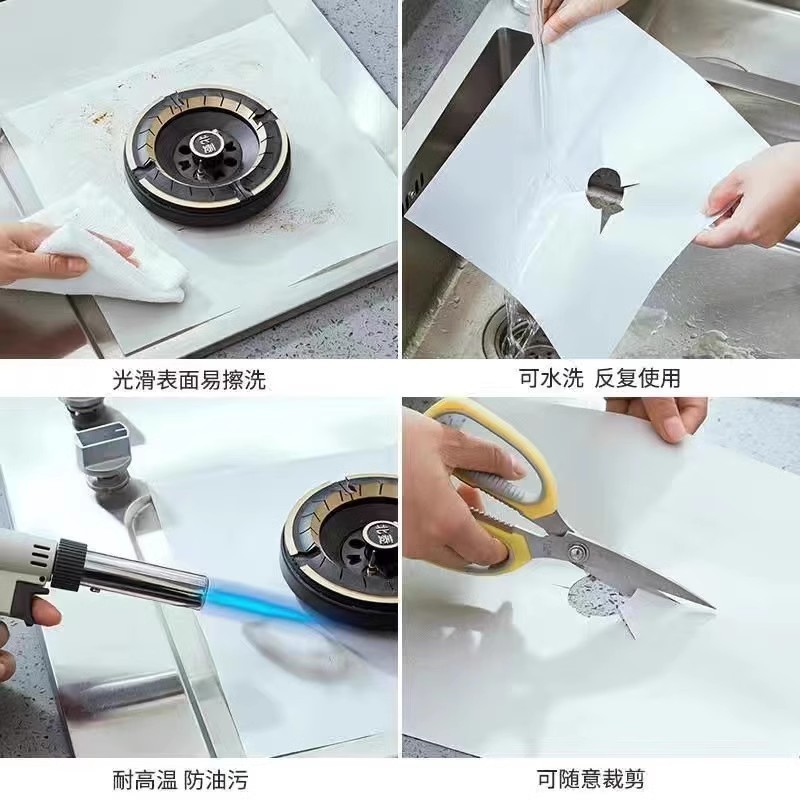 光滑表面易擦洗

可水洗 反复使用

耐高温 防油污

可随意裁剪