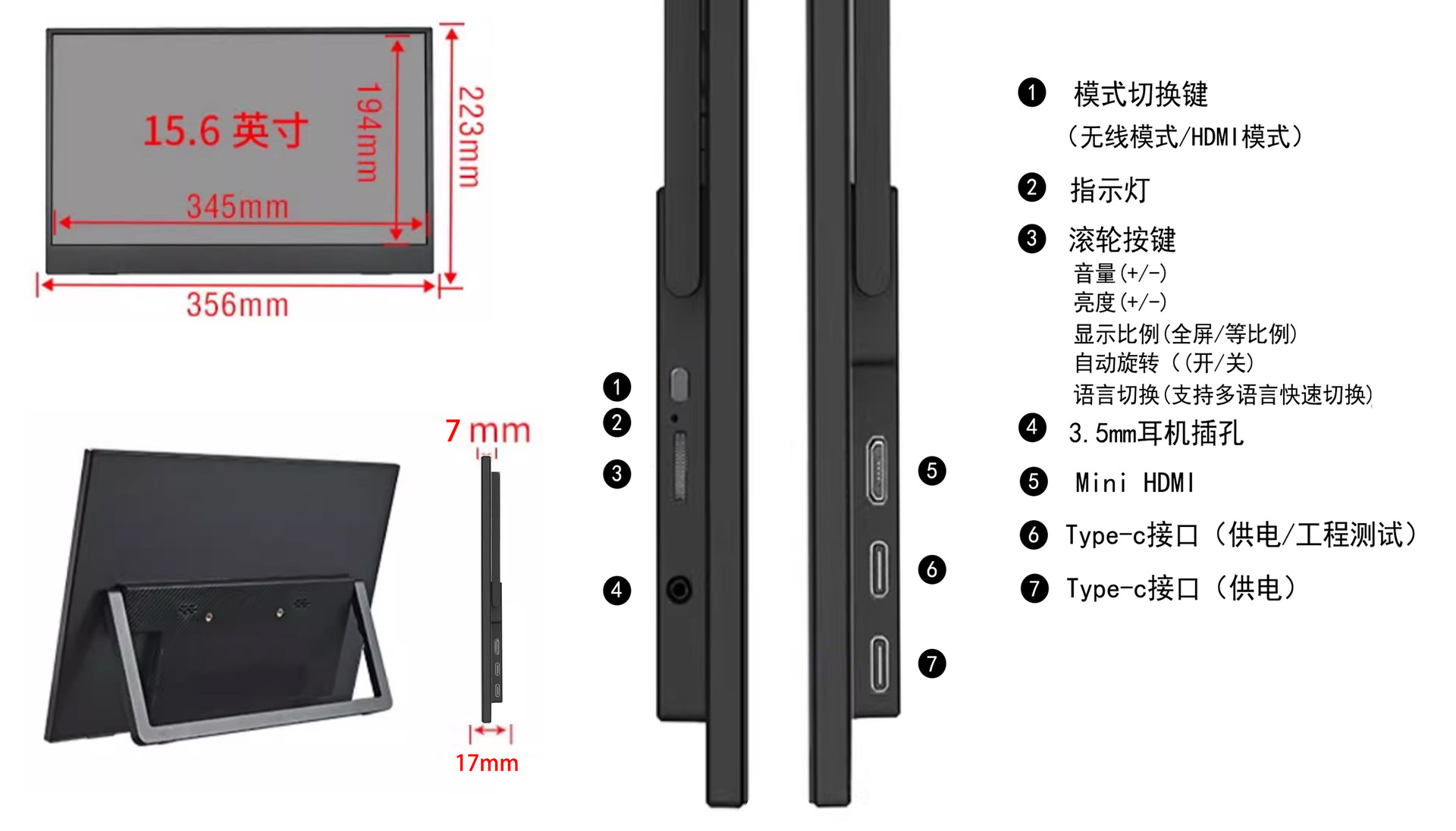 15.6 英寸

194mm

223mm

345mm

356mm

7 mm

17mm

1
2
3
4

5
6
7

1 模式切换键
（无线模式/HDMI模式）

2 指示灯

3 滚轮按键
音量(+/-)
亮度(+/-)
显示比例(全屏/等比例)
自动旋转（(开/关)
语言切换(支持多语言快速切换)

4 3.5mm耳机插孔

5 Mini HDMI

6 Type-c接口（供电/工程测试）

7 Type-c接口（供电）