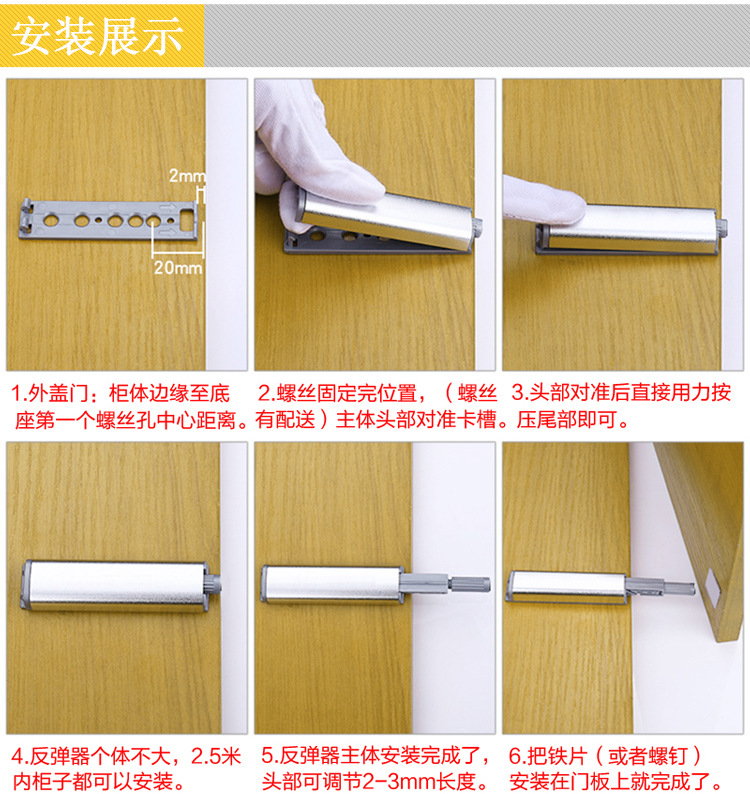 安装展示

2mm

20mm

1.外盖门：柜体边缘至底座第一个螺丝孔中心距离。

2.螺丝固定完位置，（螺丝有配送）主体头部对准卡槽。

3.头部对准后直接用力按压尾部即可。

4.反弹器个体不大，2.5米内柜子都可以安装。

5.反弹器主体安装完成了，头部可调节2-3mm长度。

6.把铁片（或者螺钉）安装在门板上就完成了。