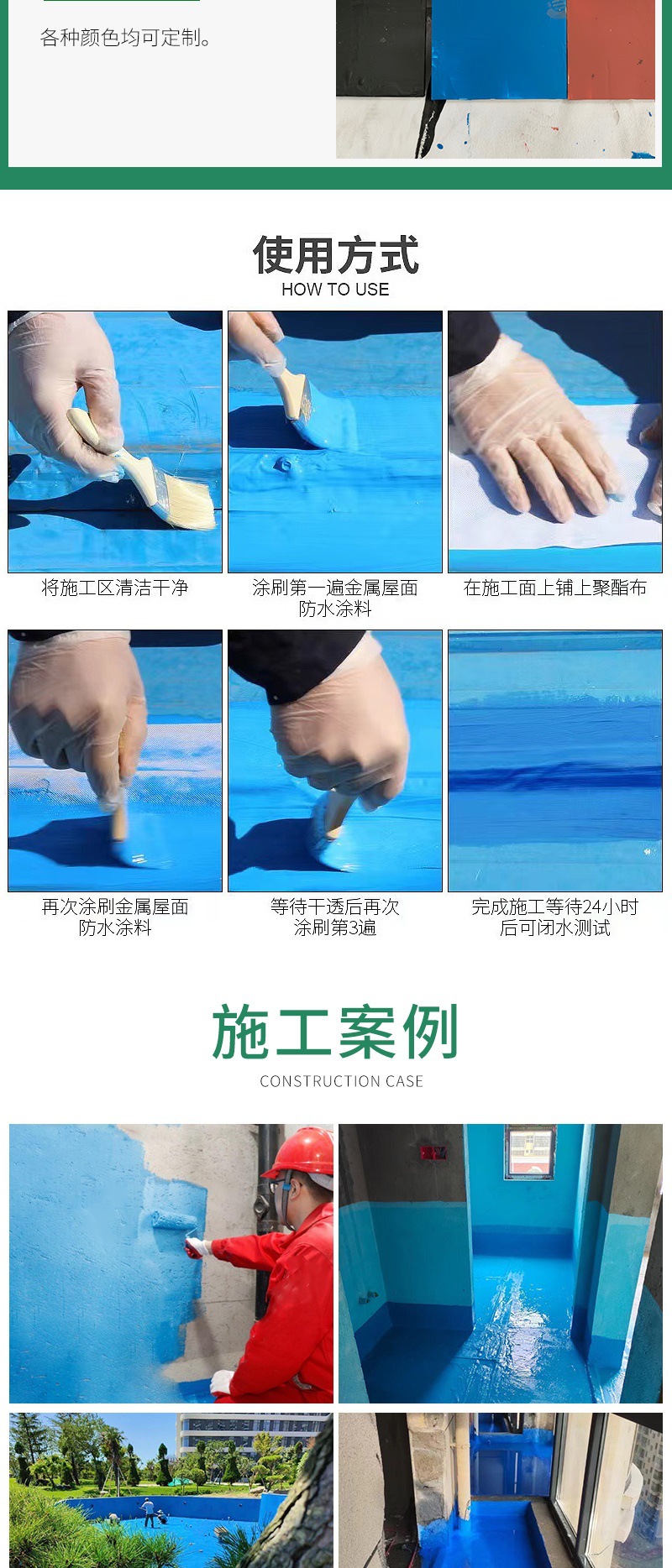 各种颜色均可定制。

使用方式
HOW TO USE

将施工区清洁干净

涂刷第一遍金属屋面防水涂料

在施工面上铺上聚酯布

再次涂刷金属屋面防水涂料

等待干透后再次涂刷第3遍

完成施工等待24小时后可闭水测试

施工案例
CONSTRUCTION CASE