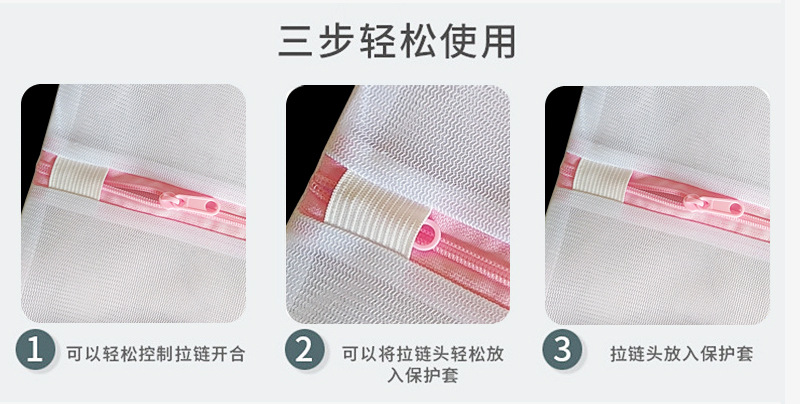 三步轻松使用

1 可以轻松控制拉链开合

2 可以将拉链头轻松放入保护套

3 拉链头放入保护套