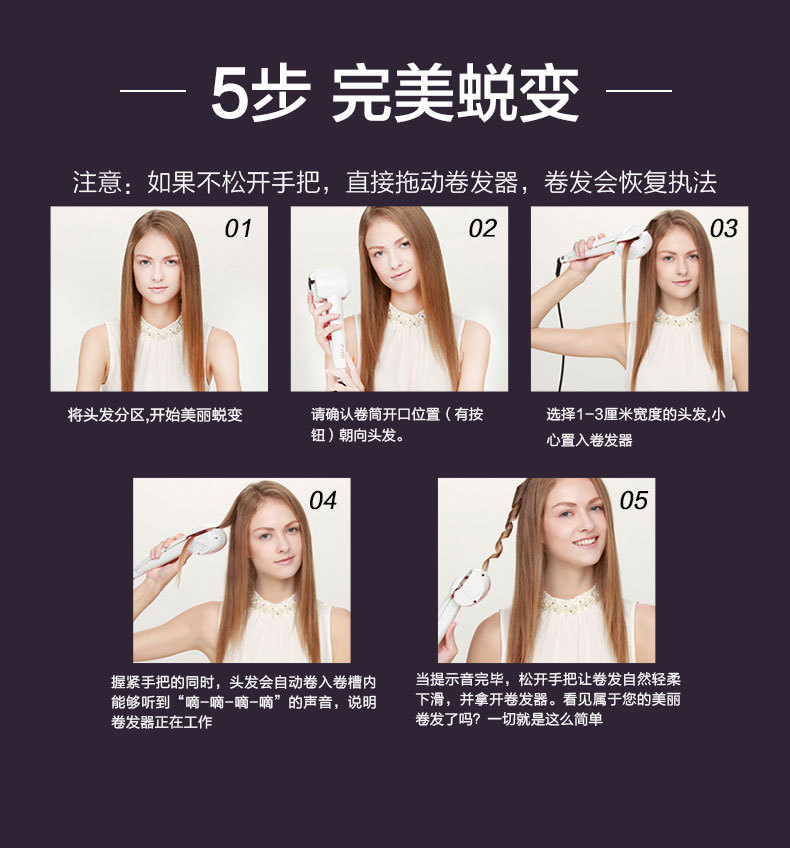 — 5步 完美蜕变 —

注意：如果不松开手把，直接拖动卷发器，卷发会恢复执法

01

将头发分区,开始美丽蜕变

02

请确认卷筒开口位置（有按钮）朝向头发。

03

选择1-3厘米宽度的头发,小心置入卷发器

04

握紧手把的同时，头发会自动卷入卷槽内能够听到“嘀-嘀-嘀-嘀”的声音，说明卷发器正在工作

05

当提示音完毕，松开手把让卷发自然轻柔下滑，并拿开卷发器。看见属于您的美丽卷发了吗？一切就是这么简单