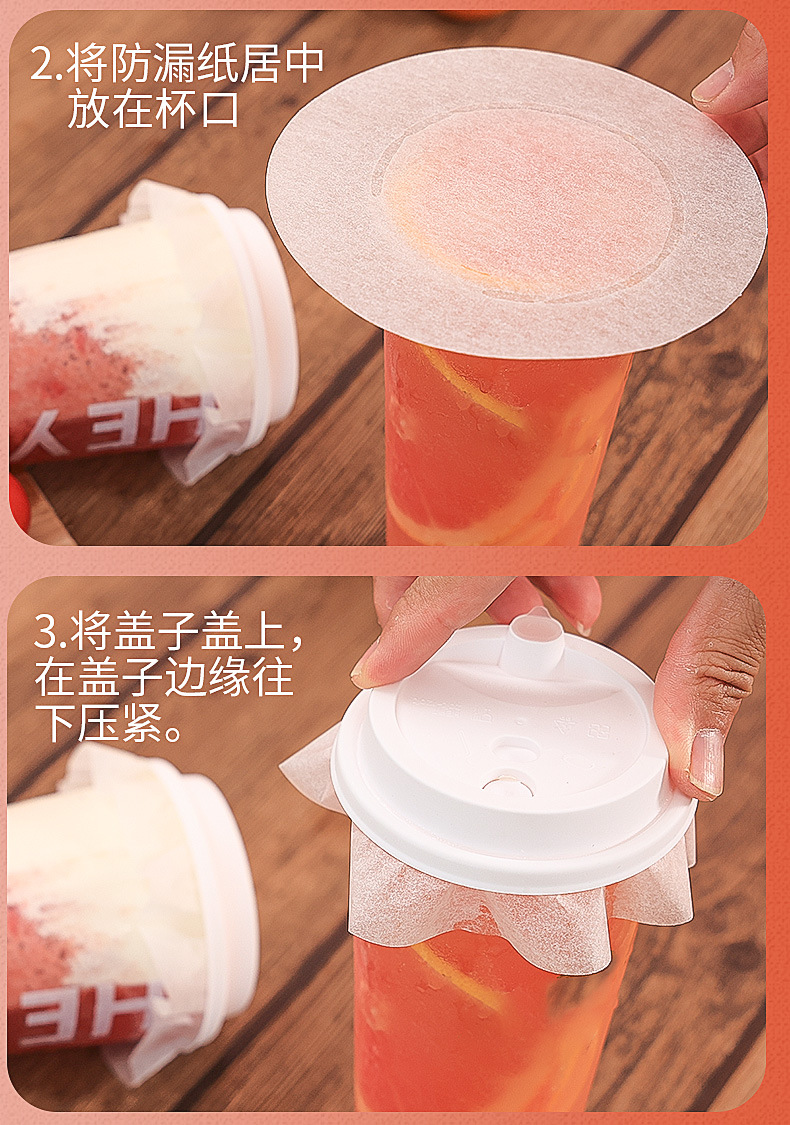 2.将防漏纸居中放在杯口

3.将盖子盖上，在盖子边缘往下压紧。