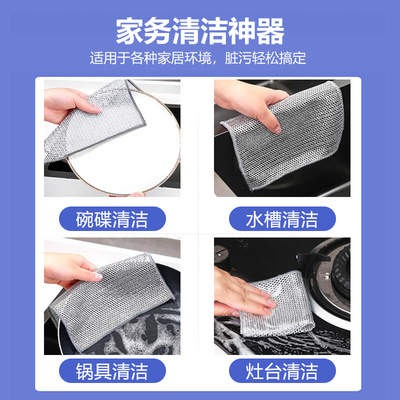 家务清洁神器
适用于各种家居环境，脏污轻松搞定

碗碟清洁

水槽清洁

锅具清洁

灶台清洁