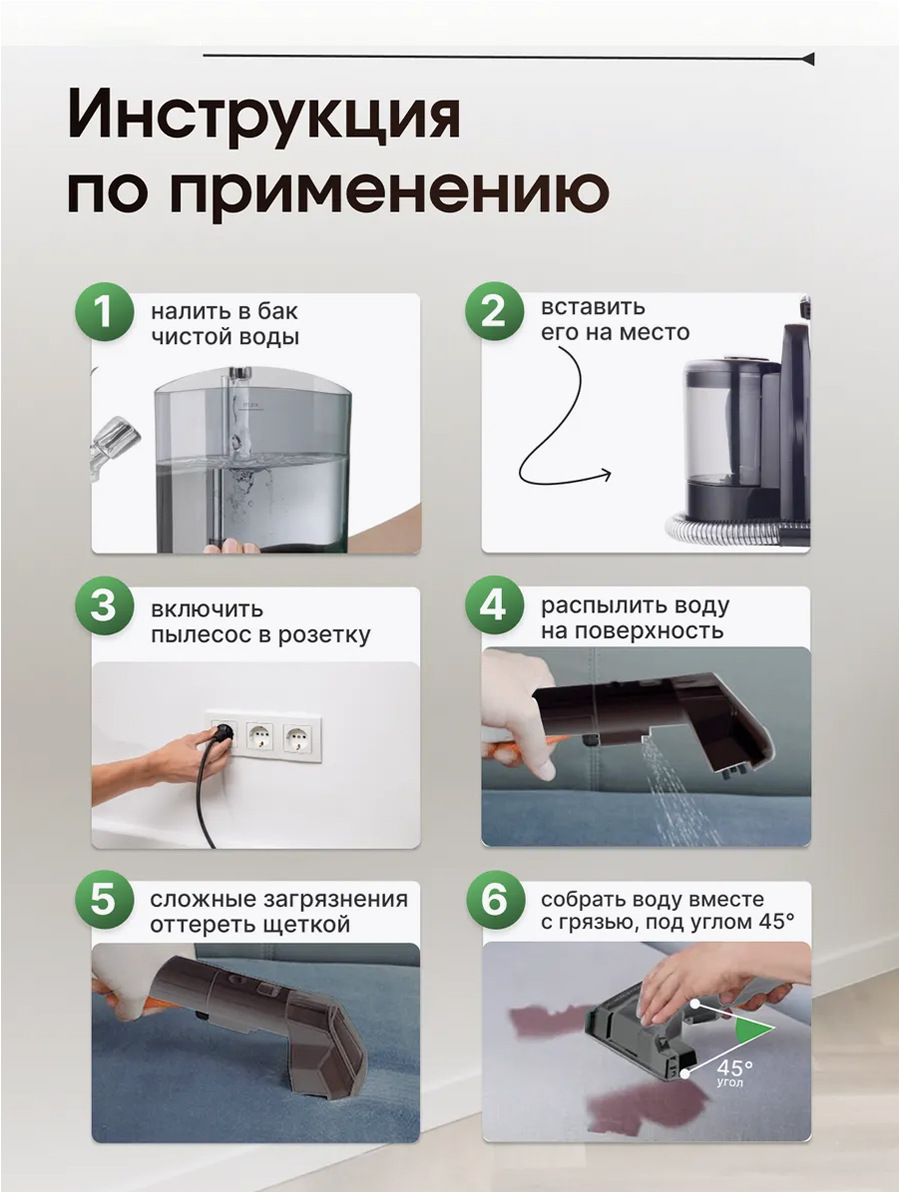 Инструкция по применению

1 налить в бак чистой воды

2 вставить его на место

3 включить пылесос в розетку

4 распылить воду на поверхность

5 сложные загрязнения оттереть щеткой

6 собрать воду вместе с грязью, под углом 45°

45° угол