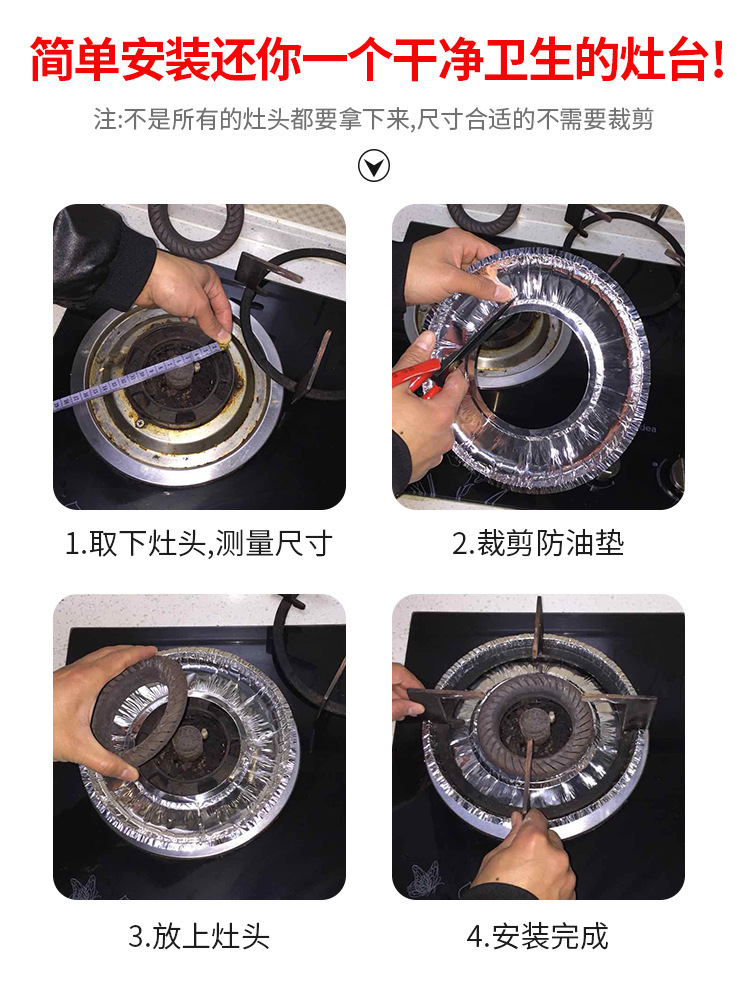 简单安装还你一个干净卫生的灶台!

注:不是所有的灶头都要拿下来,尺寸合适的不需要裁剪

1.取下灶头,测量尺寸

2.裁剪防油垫

3.放上灶头

4.安装完成