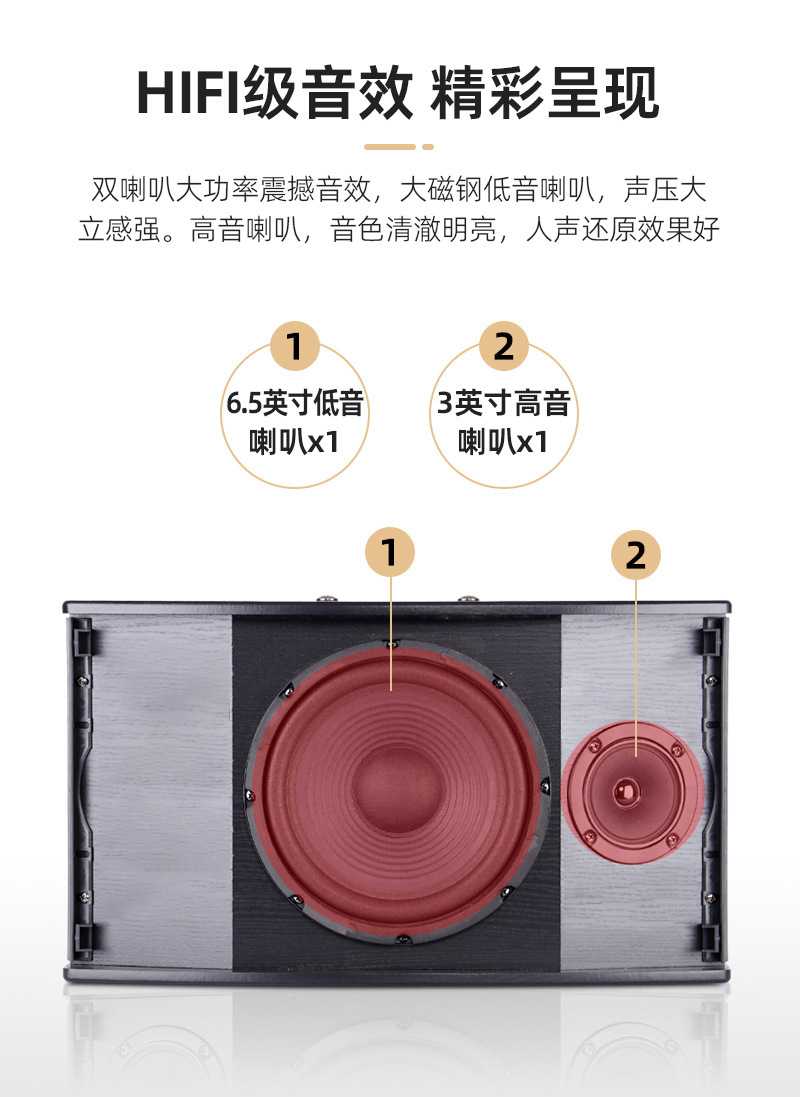 HIFI级音效 精彩呈现

双喇叭大功率震撼音效，大磁钢低音喇叭，声压大立感强。高音喇叭，音色清澈明亮，人声还原效果好

1
6.5英寸低音喇叭x1

2
3英寸高音喇叭x1

1

2