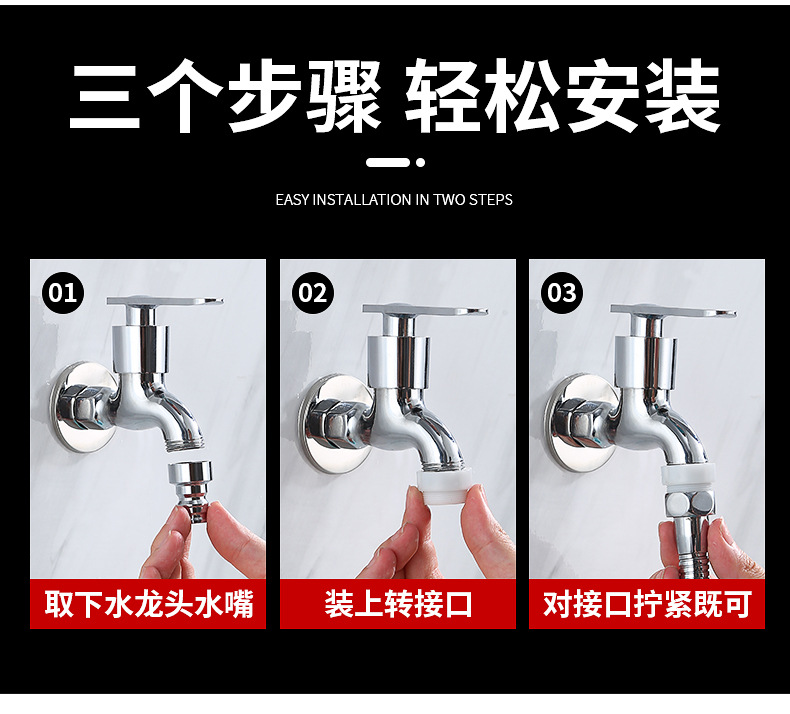 三个步骤 轻松安装

EASY INSTALLATION IN TWO STEPS

01

取下水龙头水嘴

02

装上转接口

03

对接口拧紧既可