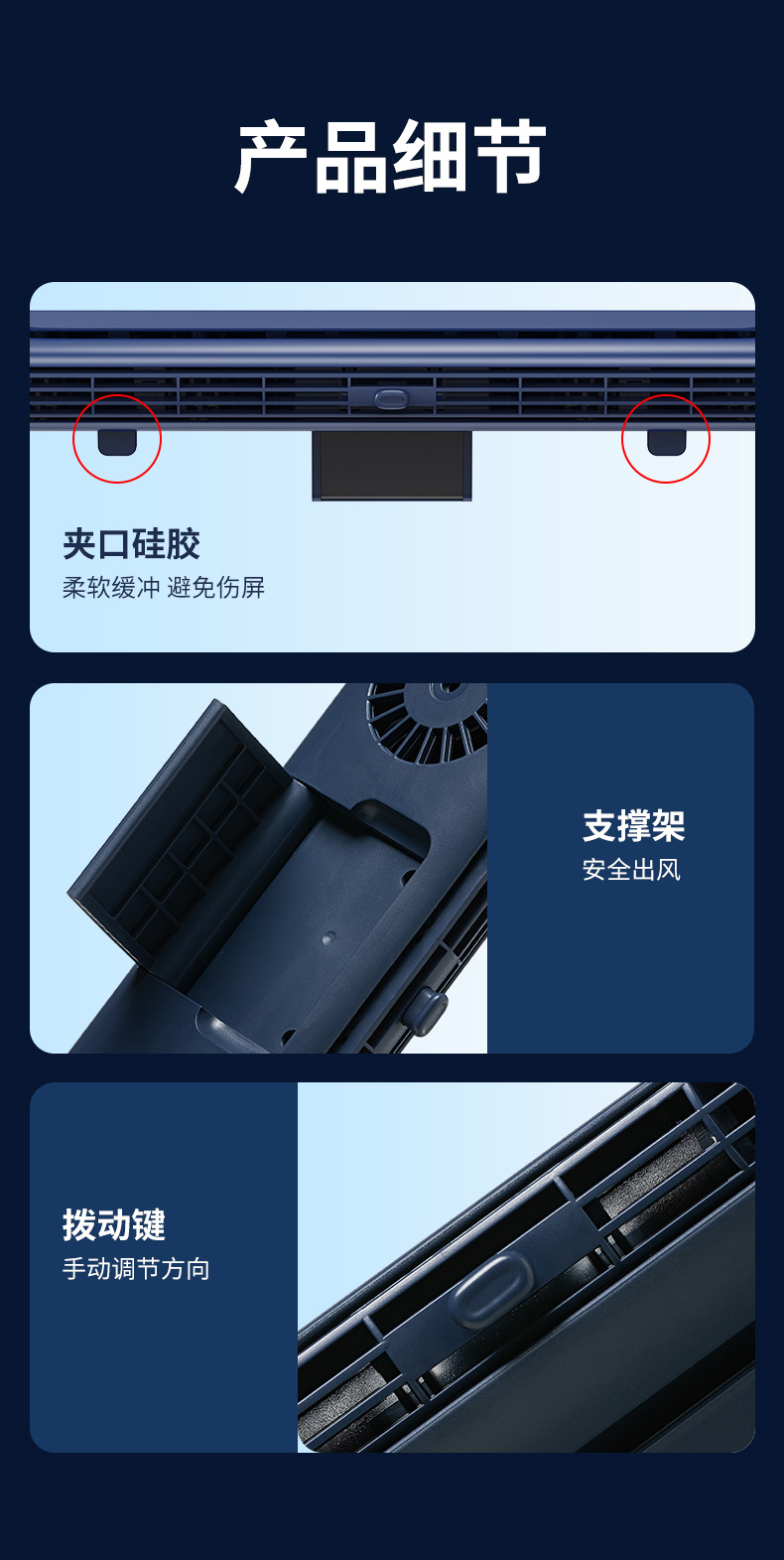 产品细节

夹口硅胶
柔软缓冲 避免伤屏

支撑架
安全出风

拨动键
手动调节方向