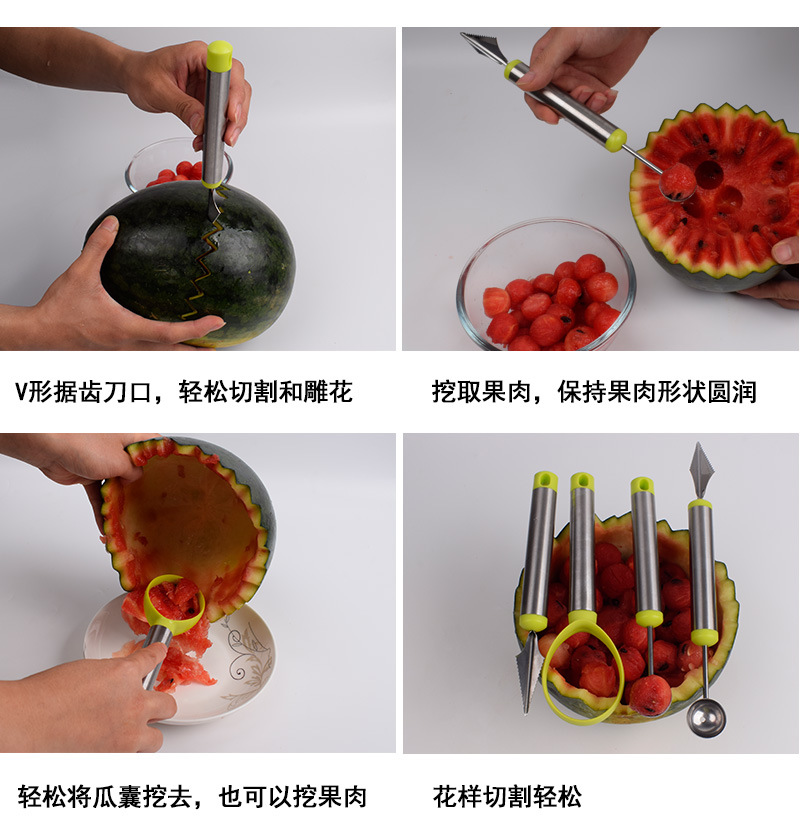 V形据齿刀口，轻松切割和雕花

挖取果肉，保持果肉形状圆润

轻松将瓜囊挖去，也可以挖果肉

花样切割轻松