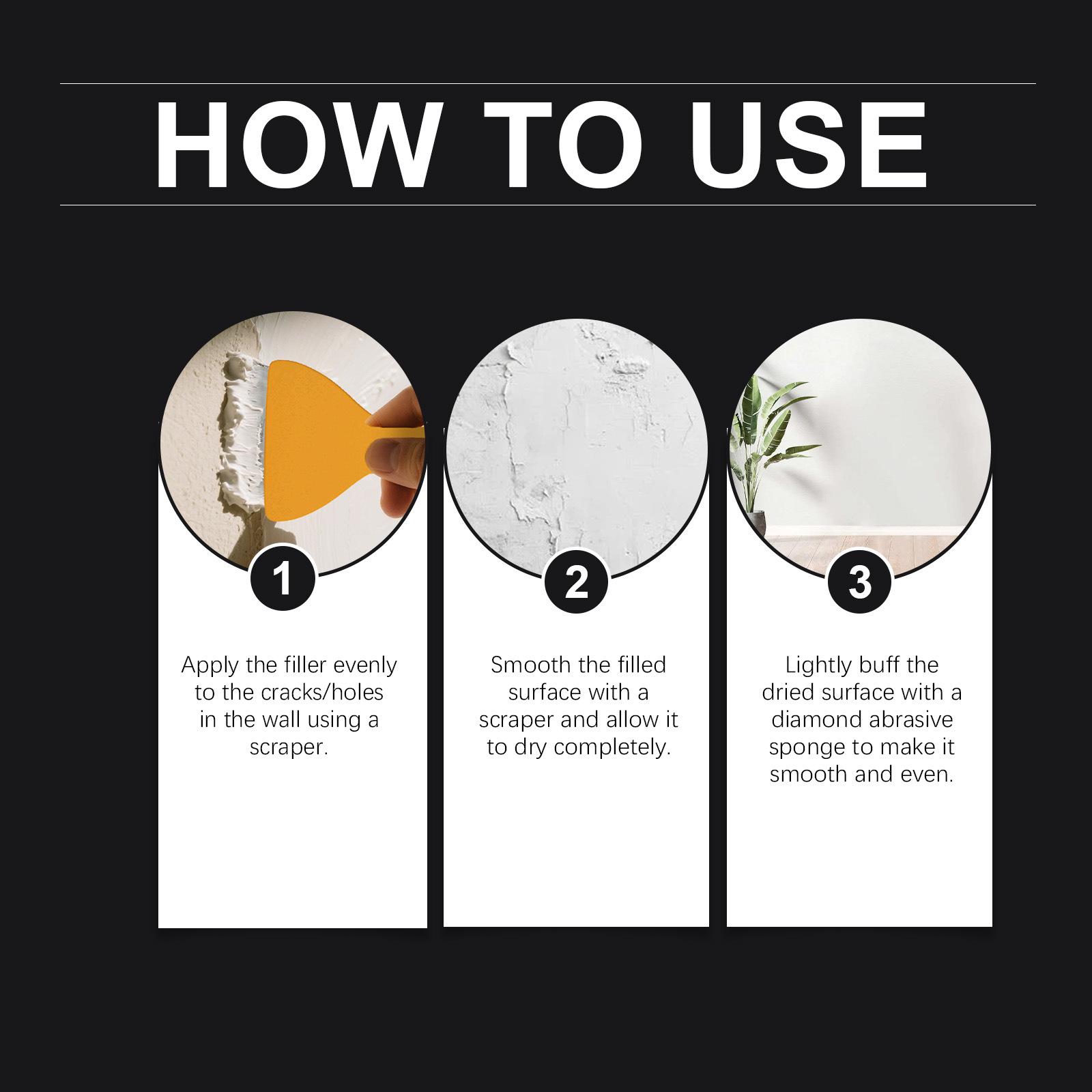 HOW TO USE

1

Apply the filler evenly to the cracks/holes in the wall using a scraper.

2

Smooth the filled surface with a scraper and allow it to dry completely.

3

Lightly buff the dried surface with a diamond abrasive sponge to make it smooth and even.