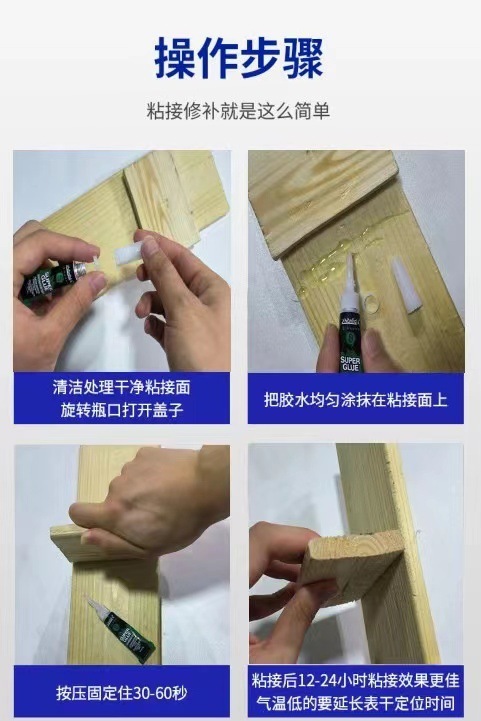 操作步骤

粘接修补就是这么简单

SUPER GLUE

清洁处理干净粘接面
旋转瓶口打开盖子

把胶水均匀涂抹在粘接面上

按压固定住30-60秒

粘接后12-24小时粘接效果更佳
气温低的要延长表干定位时间