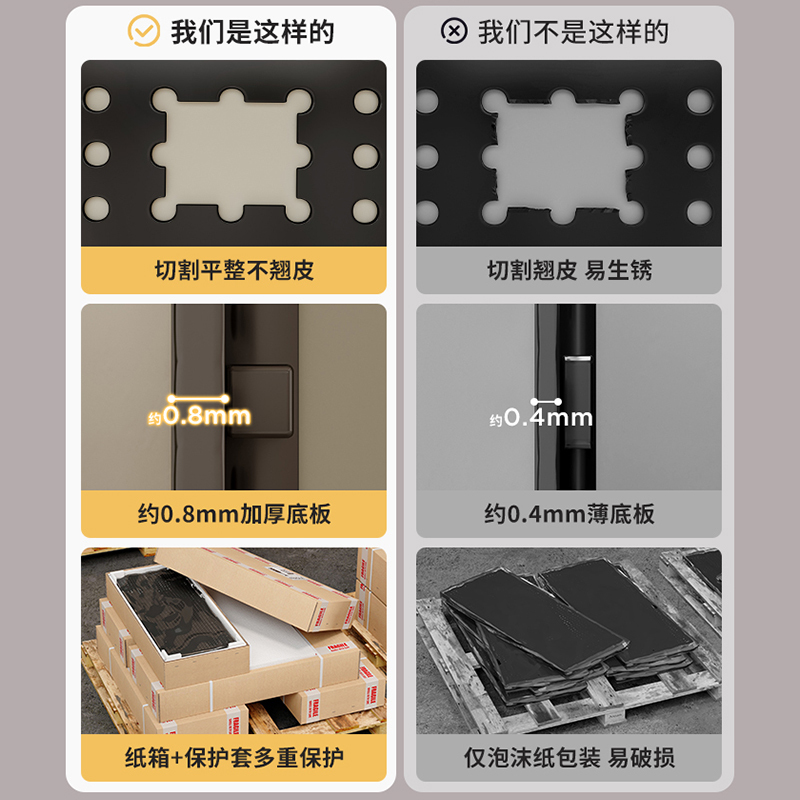 我们是这样的

切割平整不翘皮

约0.8mm

约0.8mm加厚底板

纸箱+保护套多重保护

我们不是这样的

切割翘皮 易生锈

约0.4mm

约0.4mm薄底板

仅泡沫纸包装 易破损