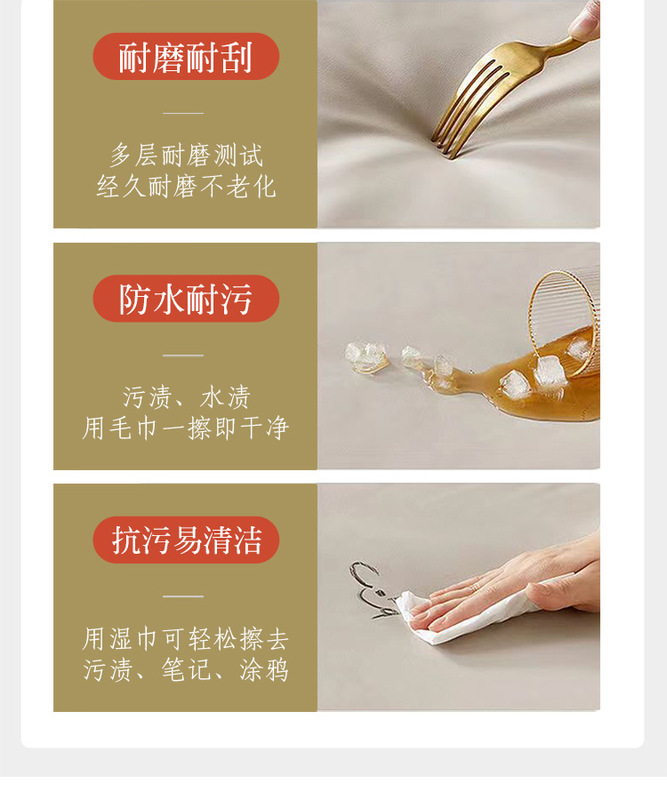 耐磨耐刮

多层耐磨测试
经久耐磨不老化

防水耐污

污渍、水渍
用毛巾一擦即干净

抗污易清洁

用湿巾可轻松擦去
污渍、笔记、涂鸦