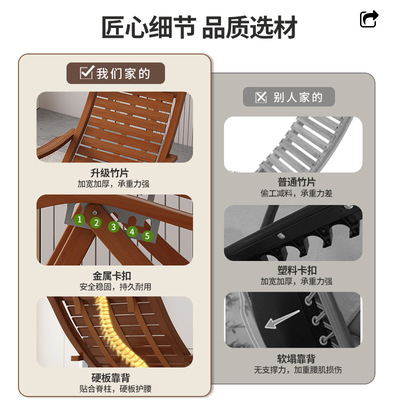 匠心细节 品质选材

我们家的

升级竹片
加宽加厚，承重力强

1 2 3 4 5

金属卡扣
安全稳固，持久耐用

硬板靠背
贴合脊柱，硬板护腰

别人家的

普通竹片
偷工减料，承重力差

塑料卡扣
加宽加厚，承重力强

软塌靠背
无支撑力，加重腰肌损伤