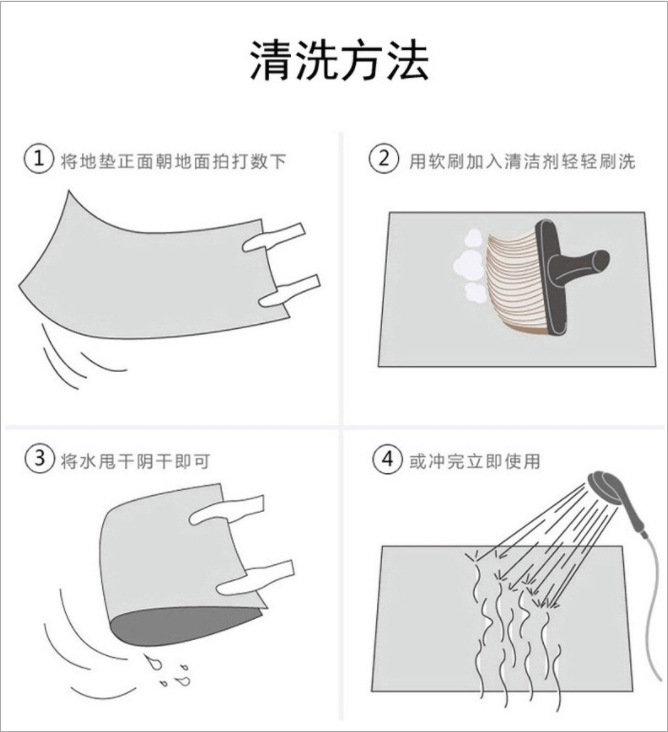 清洗方法

1 将地垫正面朝地面拍打数下

2 用软刷加入清洁剂轻轻刷洗

3 将水甩干阴干即可

4 或冲完立即使用