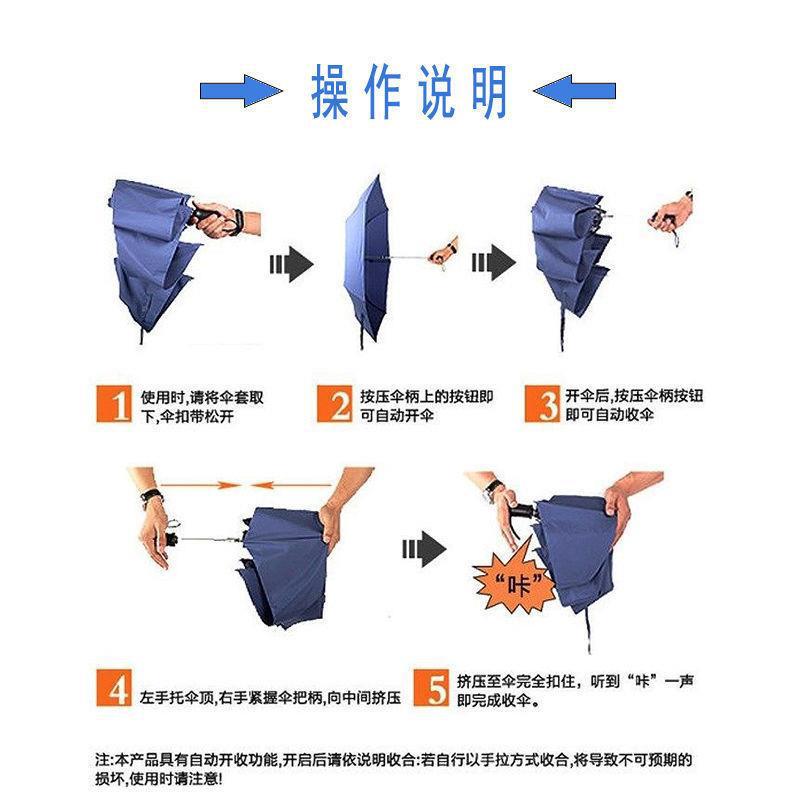 操作说明

1 使用时,请将伞套取下,伞扣带松开

2 按压伞柄上的按钮即可自动开伞

3 开伞后,按压伞柄按钮即可自动收伞

“咔”

4 左手托伞顶,右手紧握伞把柄,向中间挤压

5 挤压至伞完全扣住，听到“咔”一声即完成收伞。

注:本产品具有自动开收功能,开启后请依说明收合:若自行以手拉方式收合,将导致不可预期的损坏,使用时请注意!