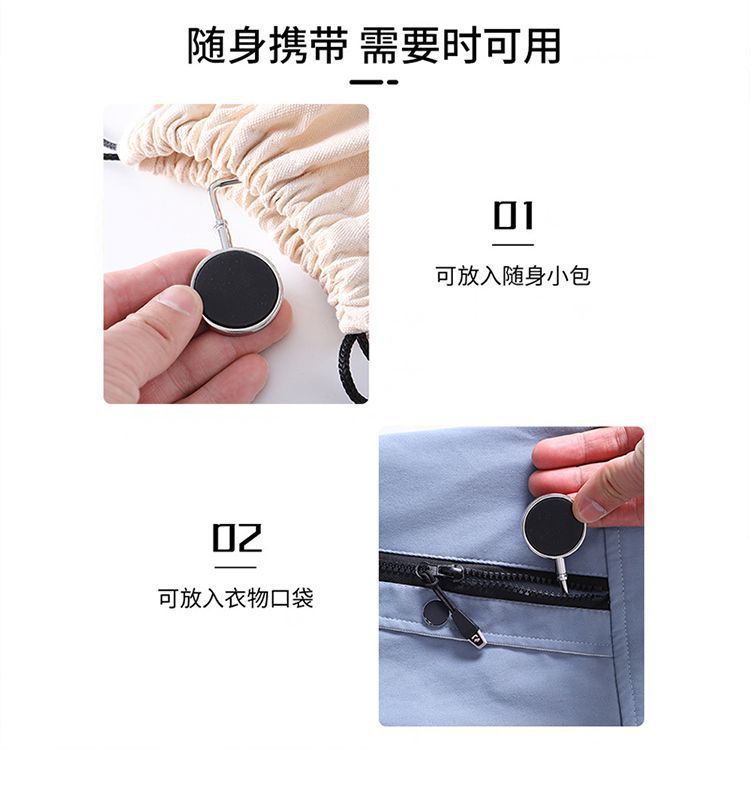 随身携带 需要时可用

01

可放入随身小包

02

可放入衣物口袋