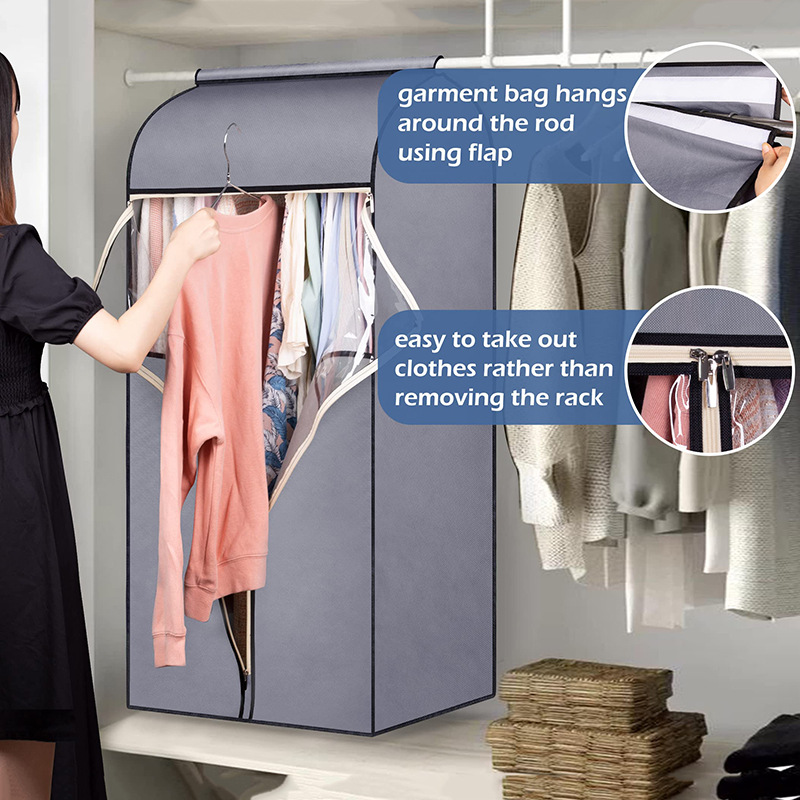 garment bag hangs around the rod using flap

easy to take out clothes rather than removing the rack