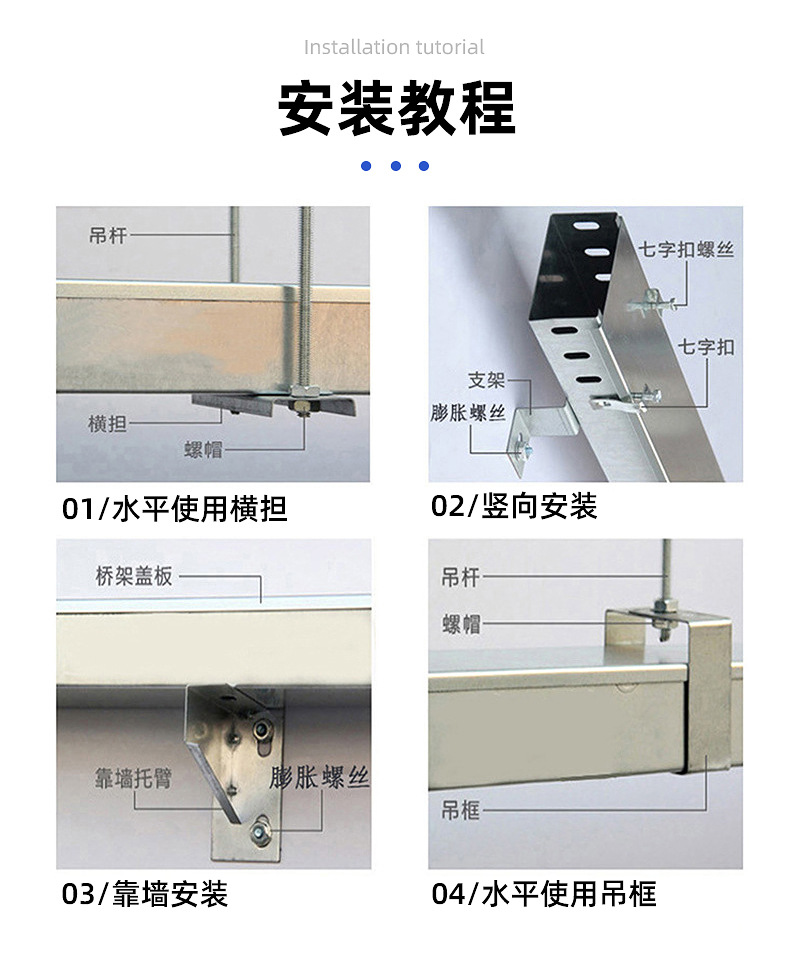 Installation tutorial

安装教程

吊杆

横担

螺帽

01/水平使用横担

七字扣螺丝

七字扣

支架

膨胀螺丝

02/竖向安装

桥架盖板

靠墙托臂

膨胀螺丝

03/靠墙安装

吊杆

螺帽

吊框

04/水平使用吊框