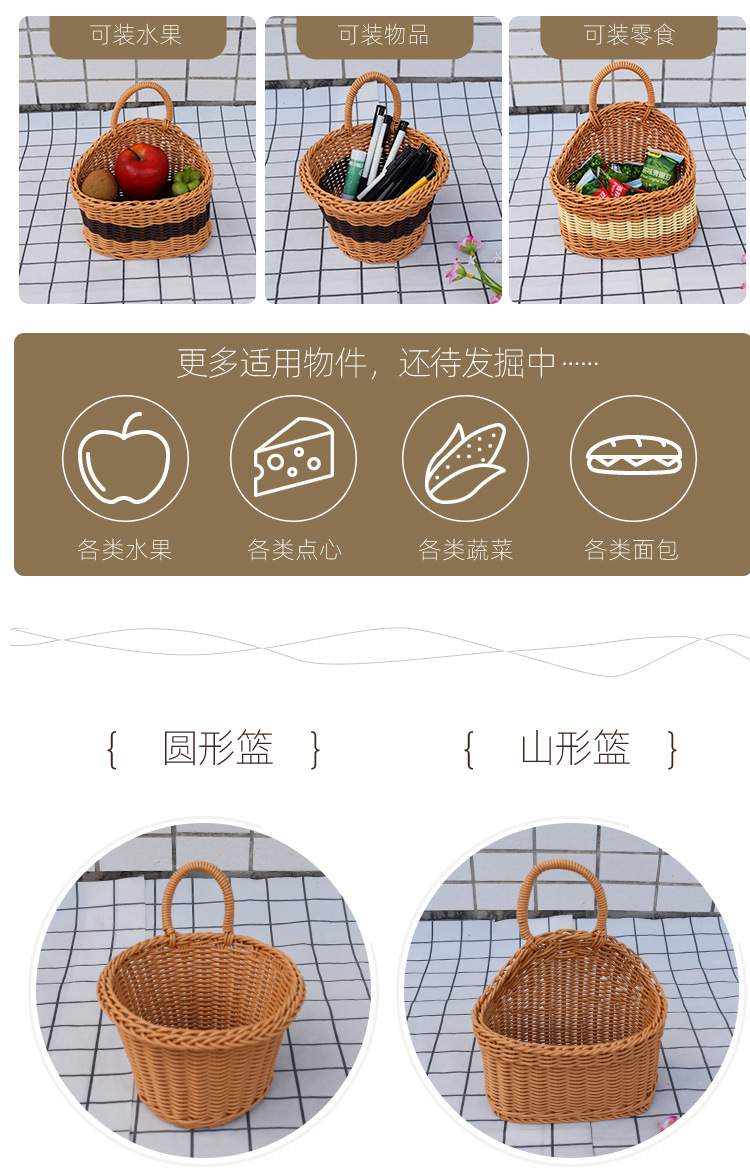 可装水果

可装物品

可装零食

更多适用物件，还待发掘中……

各类水果

各类点心

各类蔬菜

各类面包

{ 圆形篮 }

{ 山形篮 }