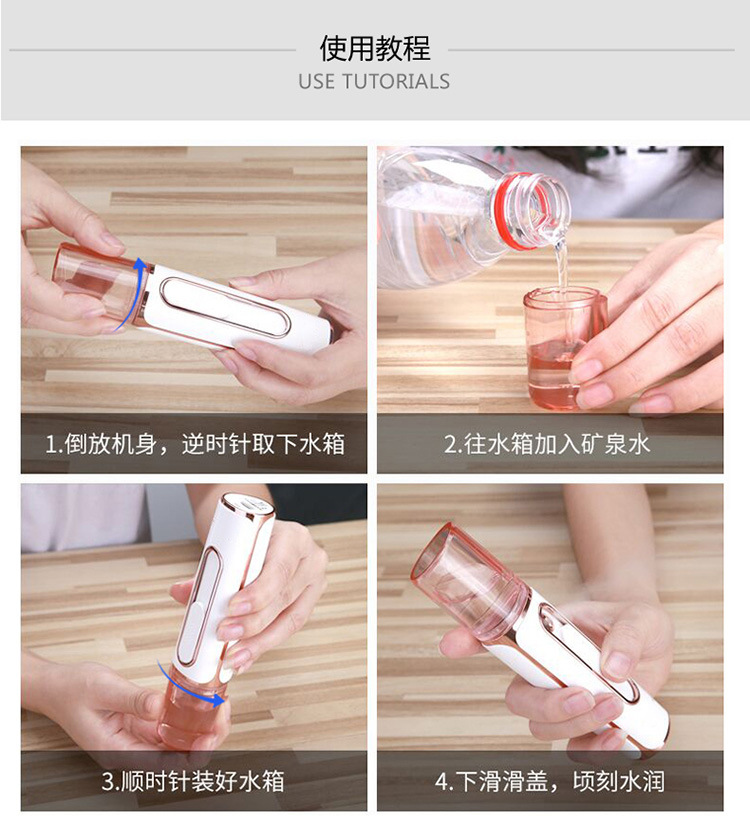 使用教程
USE TUTORIALS

1.倒放机身，逆时针取下水箱

2.往水箱加入矿泉水

3.顺时针装好水箱

4.下滑滑盖，顷刻水润