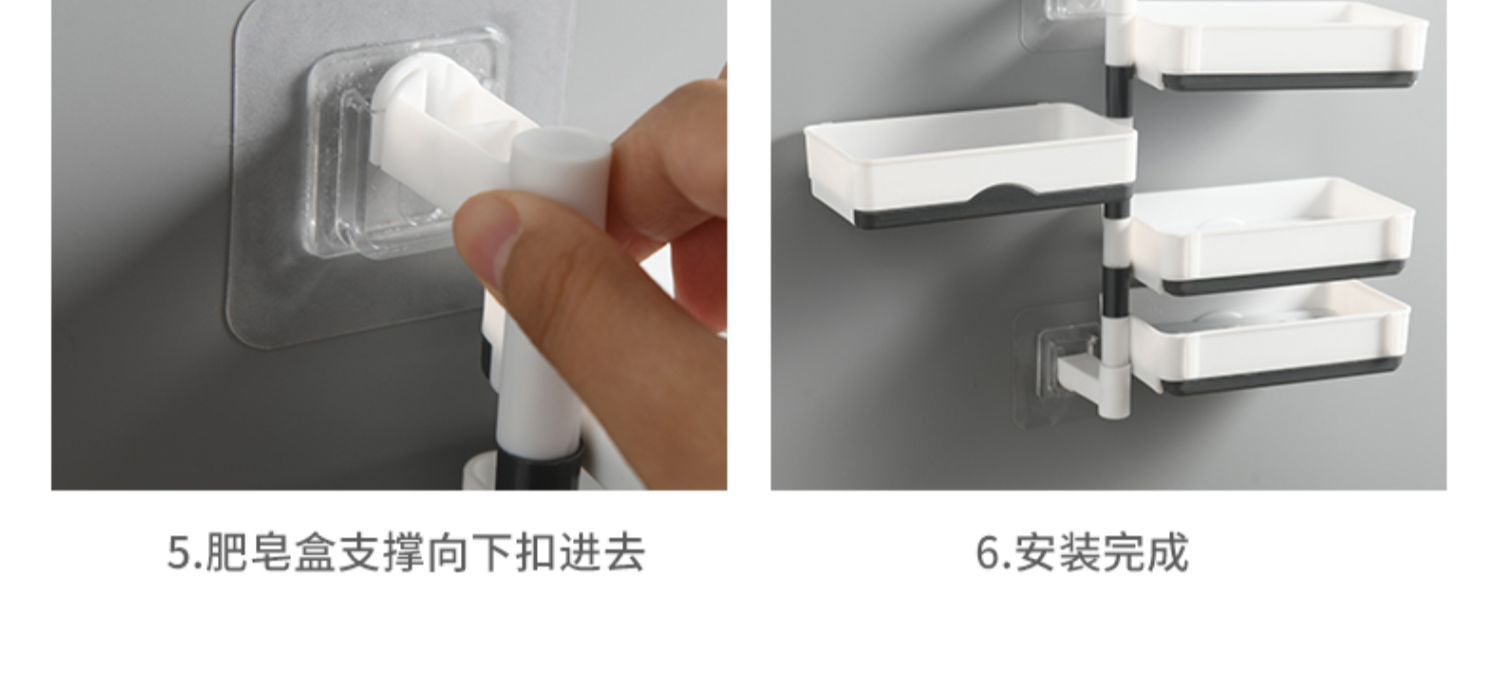 5.肥皂盒支撑向下扣进去

6.安装完成