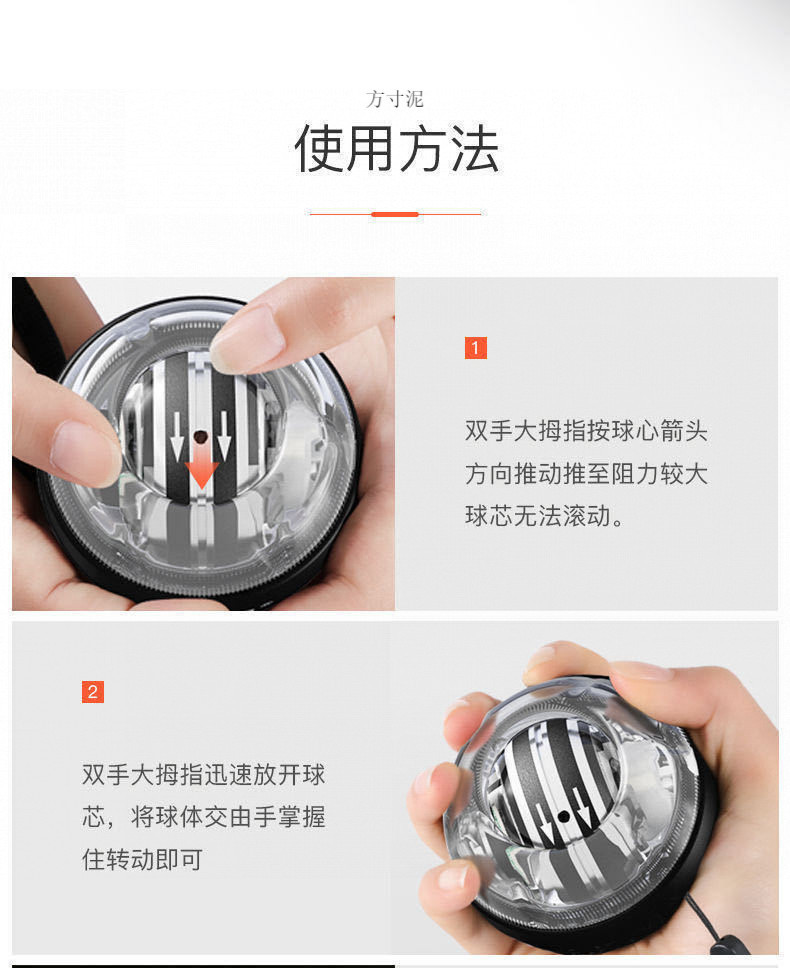 方寸泥

使用方法

1

双手大拇指按球心箭头方向推动推至阻力较大球芯无法滚动。

2

双手大拇指迅速放开球芯，将球体交由手掌握住转动即可