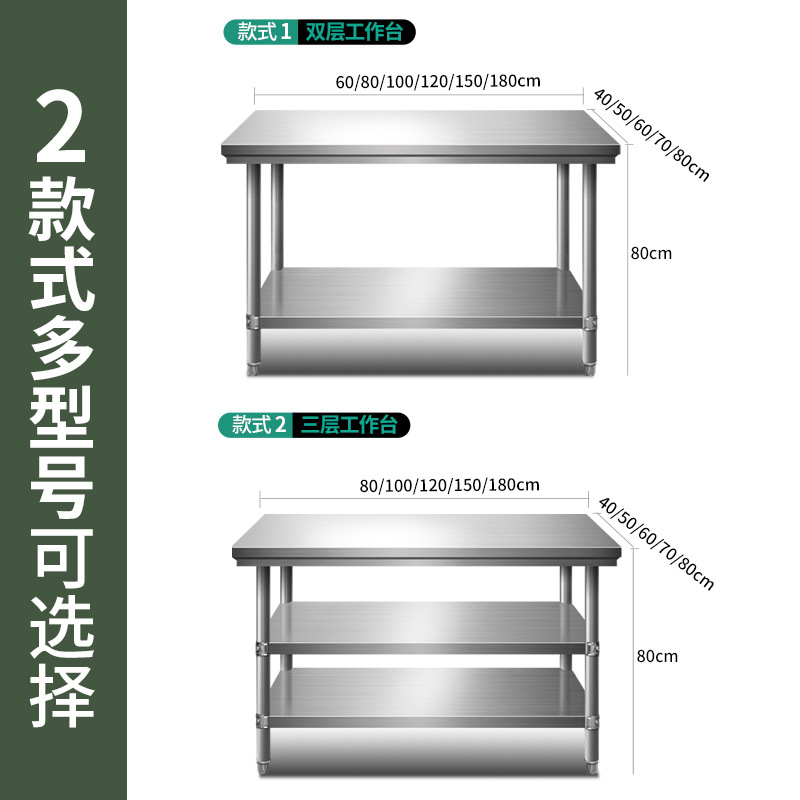 2款式多型号可选择

款式1 双层工作台

60/80/100/120/150/180cm

40/50/60/70/80cm

80cm

款式2 三层工作台

80/100/120/150/180cm

40/50/60/70/80cm

80cm