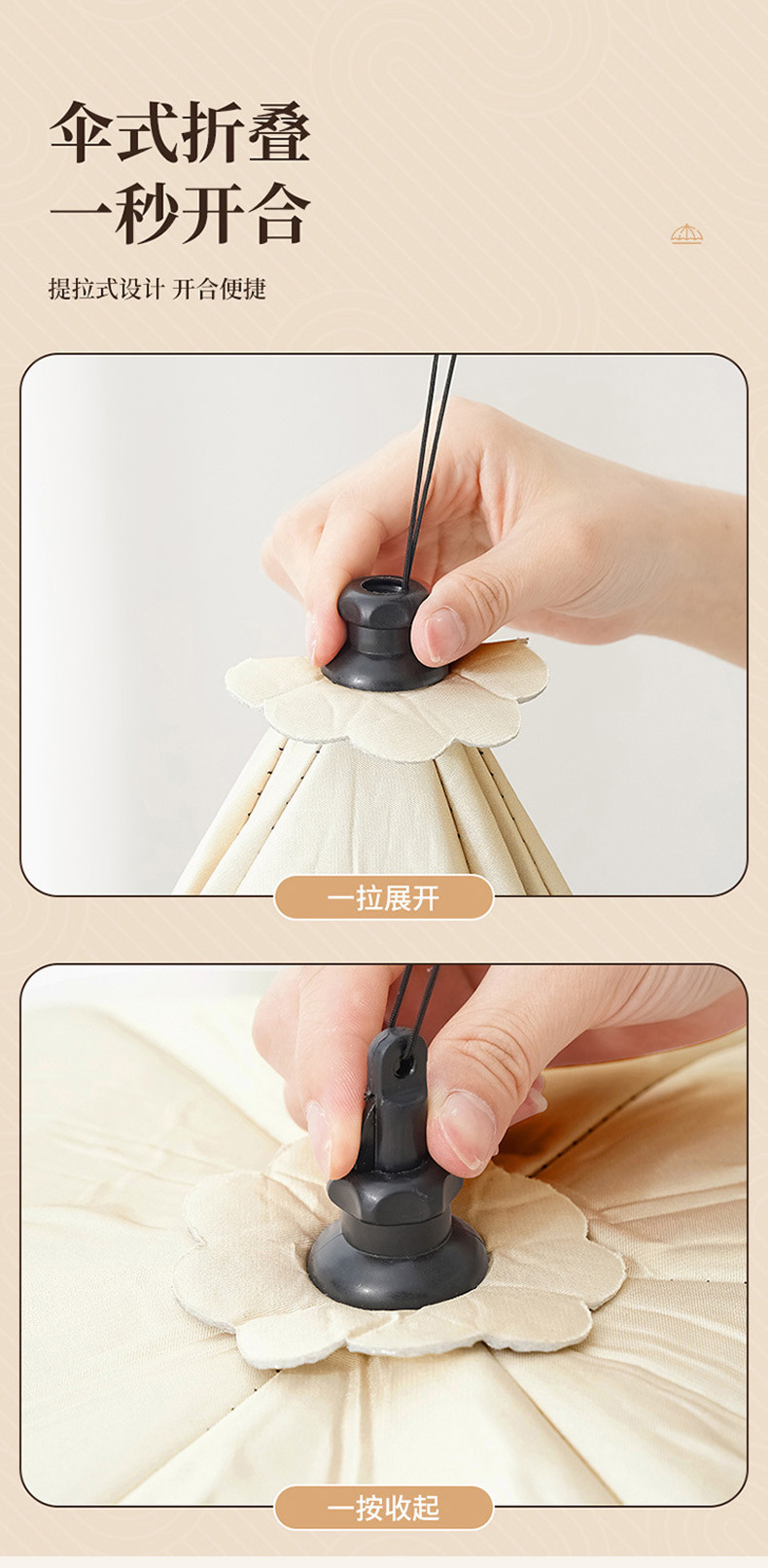 伞式折叠
一秒开合

提拉式设计 开合便捷

一拉展开

一按收起