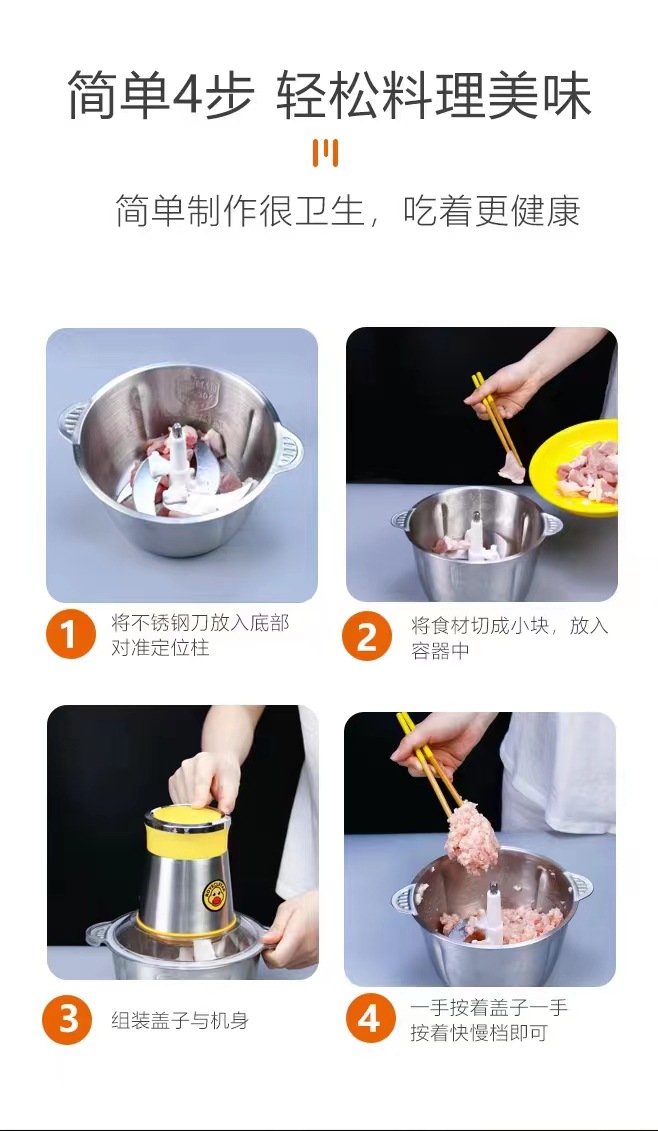 简单4步 轻松料理美味

简单制作很卫生，吃着更健康

1 将不锈钢刀放入底部对准定位柱

2 将食材切成小块，放入容器中

3 组装盖子与机身

4 一手按着盖子一手按着快慢档即可