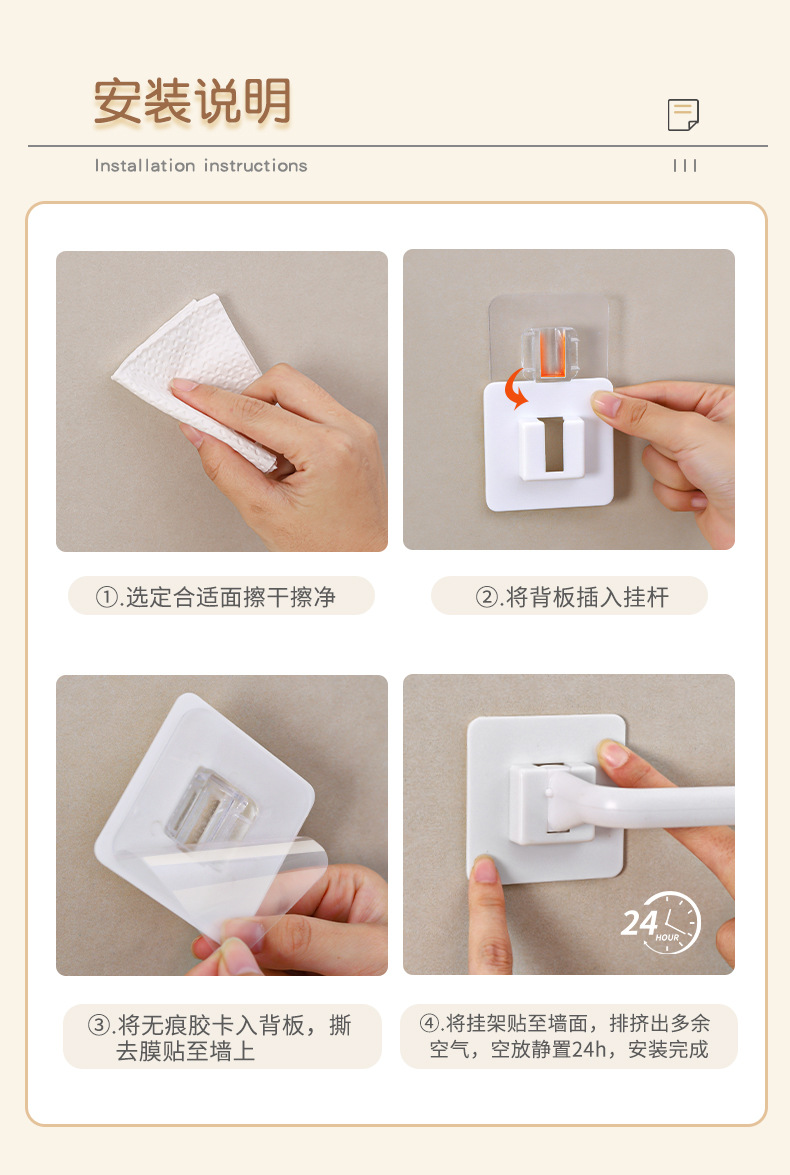 安装说明

Installation instructions

III

①.选定合适面擦干擦净

②.将背板插入挂杆

24 HOUR

③.将无痕胶卡入背板，撕去膜贴至墙上

④.将挂架贴至墙面，排挤出多余空气，空放静置24h，安装完成