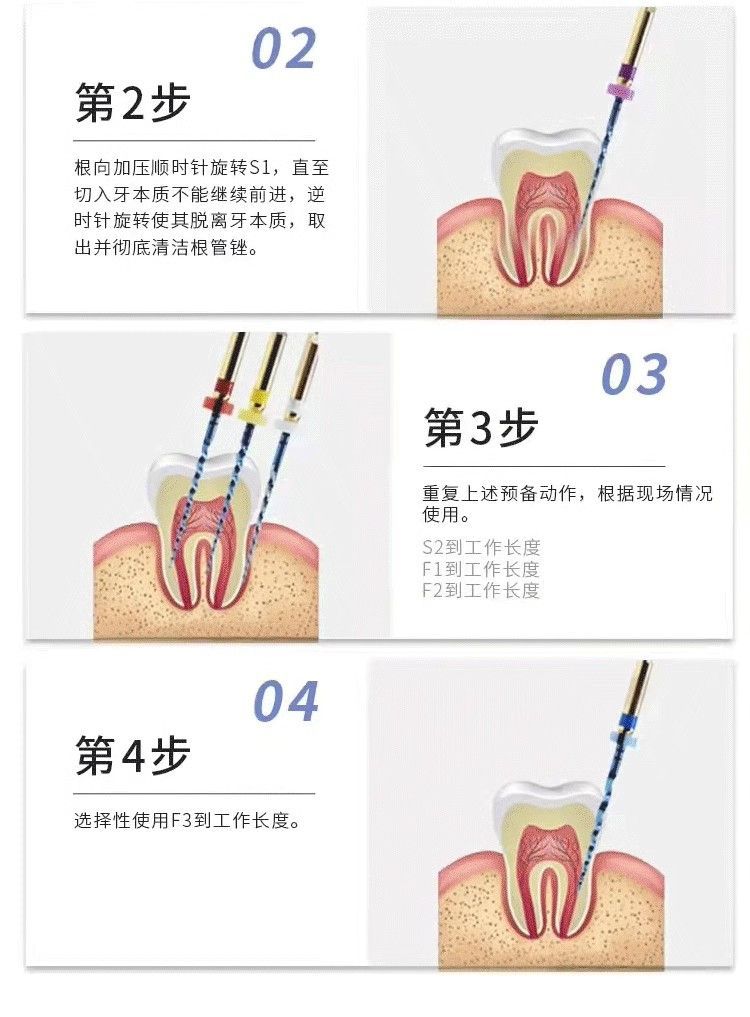 02

第2步

根向加压顺时针旋转S1，直至切入牙本质不能继续前进，逆时针旋转使其脱离牙本质，取出并彻底清洁根管锉。

03

第3步

重复上述预备动作，根据现场情况使用。

S2到工作长度
F1到工作长度
F2到工作长度

04

第4步

选择性使用F3到工作长度。