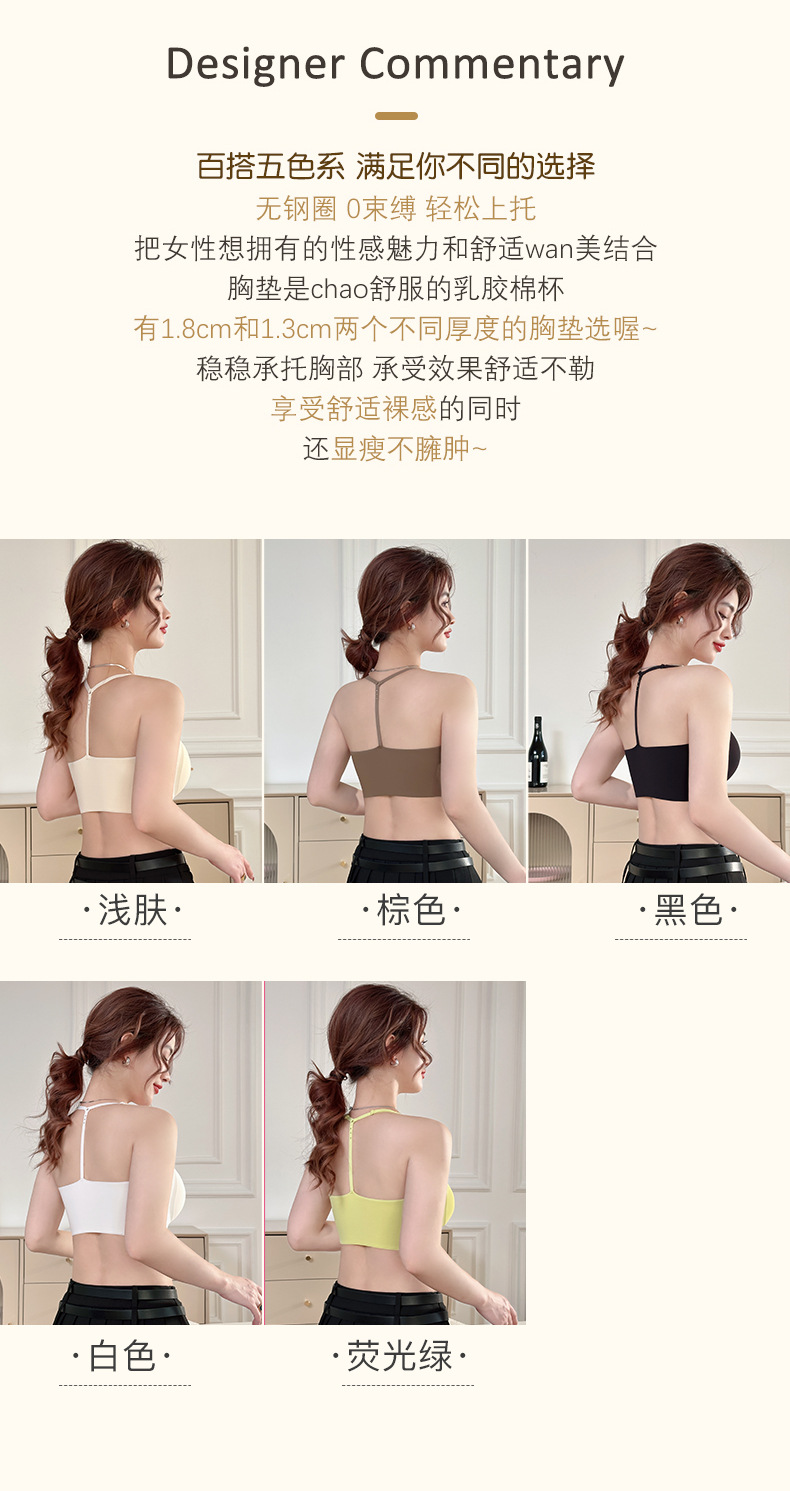 Designer Commentary

百搭五色系 满足你不同的选择
无钢圈 0束缚 轻松上托
把女性想拥有的性感魅力和舒适wan美结合
胸垫是chao舒服的乳胶棉杯
有1.8cm和1.3cm两个不同厚度的胸垫选喔~
稳稳承托胸部 承受效果舒适不勒
享受舒适裸感的同时
还显瘦不臃肿~

·浅肤·

·棕色·

·黑色·

·白色·

·荧光绿·