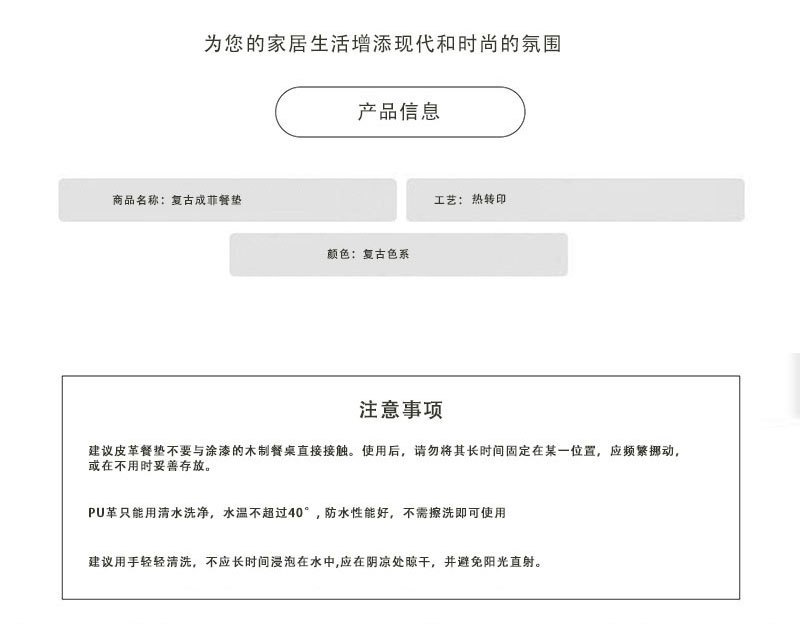 为您的家居生活增添现代和时尚的氛围

产品信息

商品名称：复古成菲餐垫

工艺：热转印

颜色：复古色系

注意事项

建议皮革餐垫不要与涂漆的木制餐桌直接接触。使用后，请勿将其长时间固定在某一位置，应频繁挪动，或在不用时妥善存放。

PU革只能用清水洗净，水温不超过40°，防水性能好，不需擦洗即可使用

建议用手轻轻清洗，不应长时间浸泡在水中,应在阴凉处晾干，并避免阳光直射。