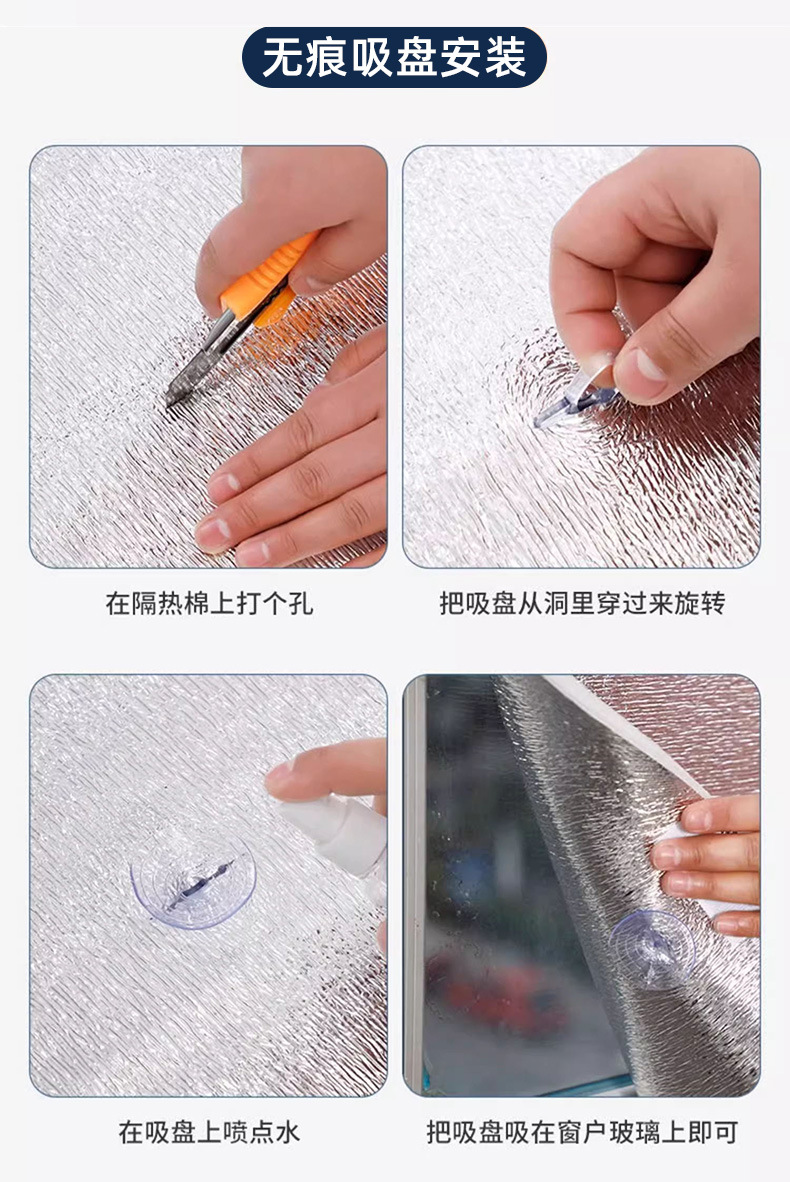 无痕吸盘安装

在隔热棉上打个孔

把吸盘从洞里穿过来旋转

在吸盘上喷点水

把吸盘吸在窗户玻璃上即可