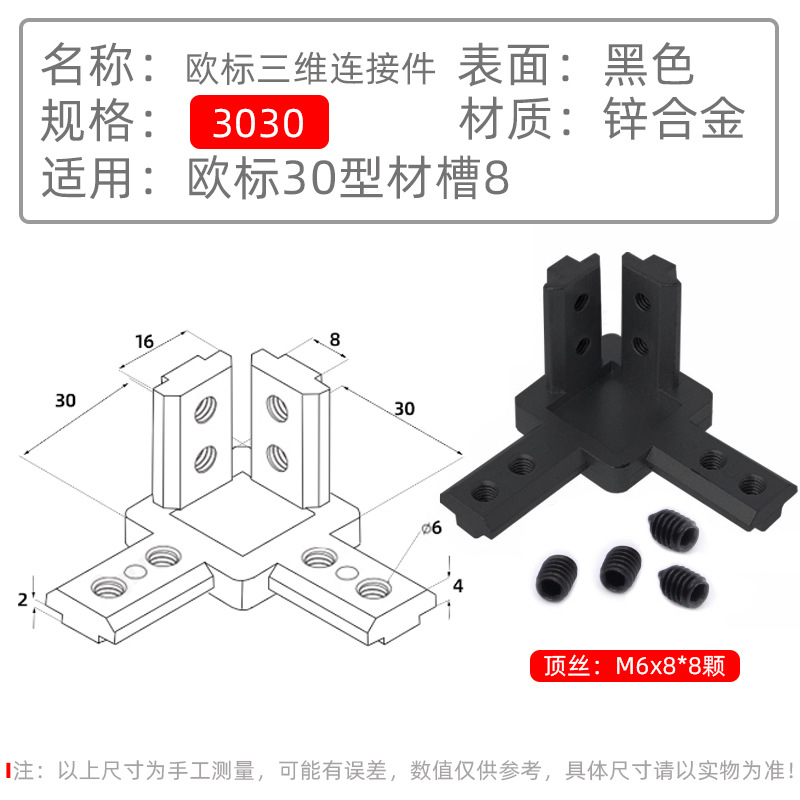 名称：欧标三维连接件 表面：黑色
规格：3030 材质：锌合金
适用：欧标30型材槽8

16
8
30
30
⌀6
2
4

顶丝：M6x8*8颗

注：以上尺寸为手工测量，可能有误差，数值仅供参考，具体尺寸请以实物为准！