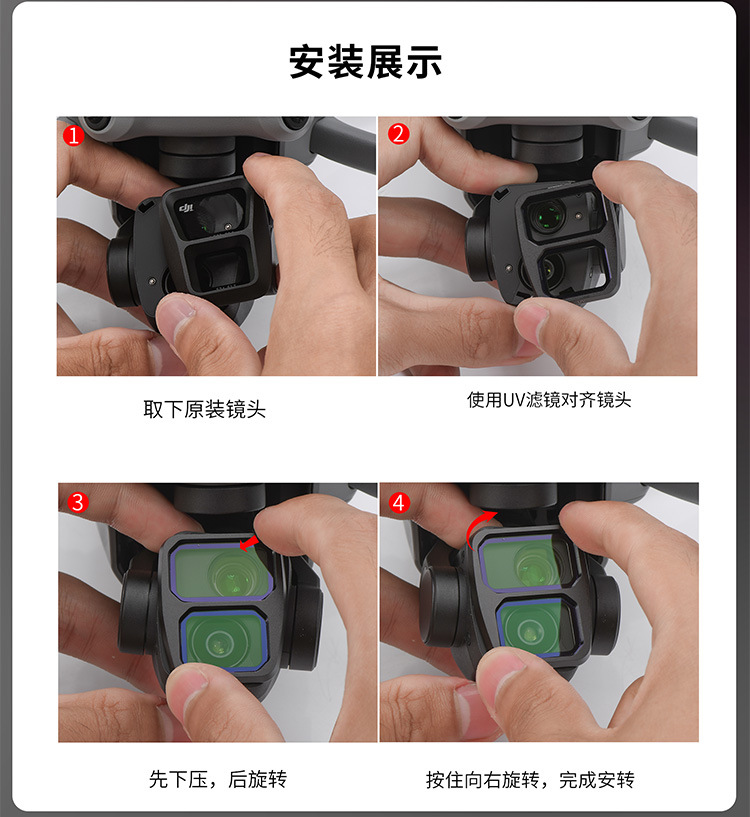 安装展示

1

dji

取下原装镜头

2

使用UV滤镜对齐镜头

3

先下压，后旋转

4

按住向右旋转，完成安转