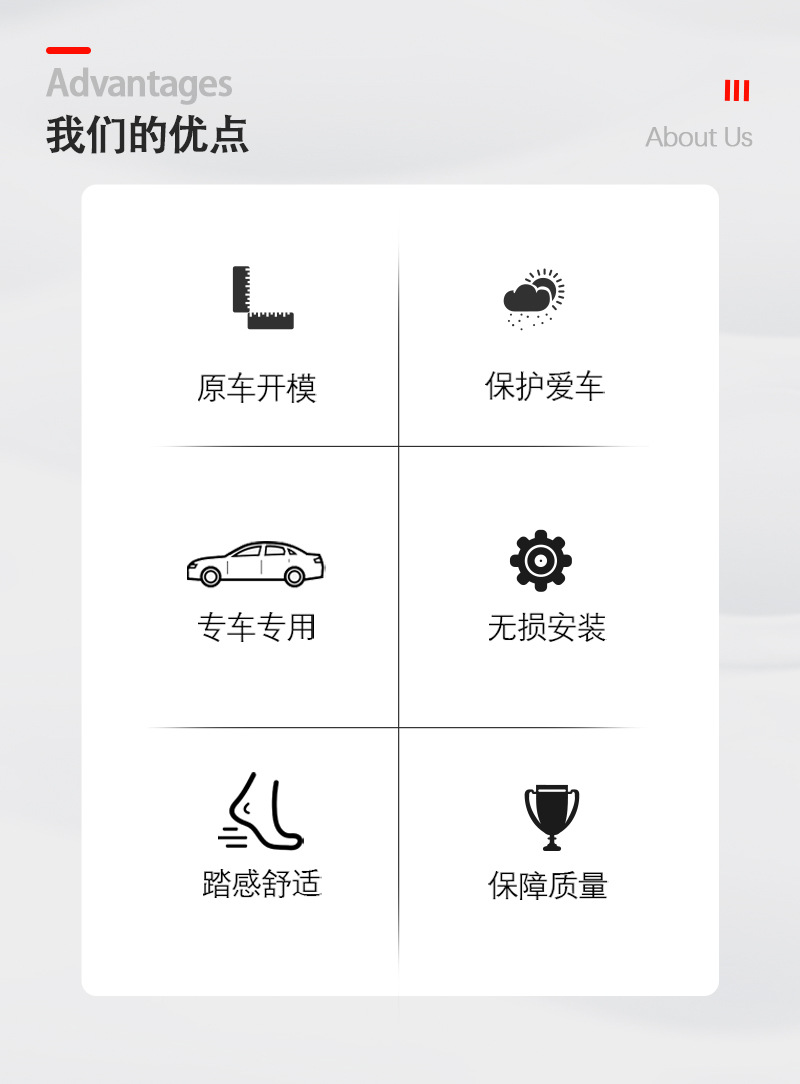 Advantages
我们的优点

About Us

原车开模

保护爱车

专车专用

无损安装

踏感舒适

保障质量