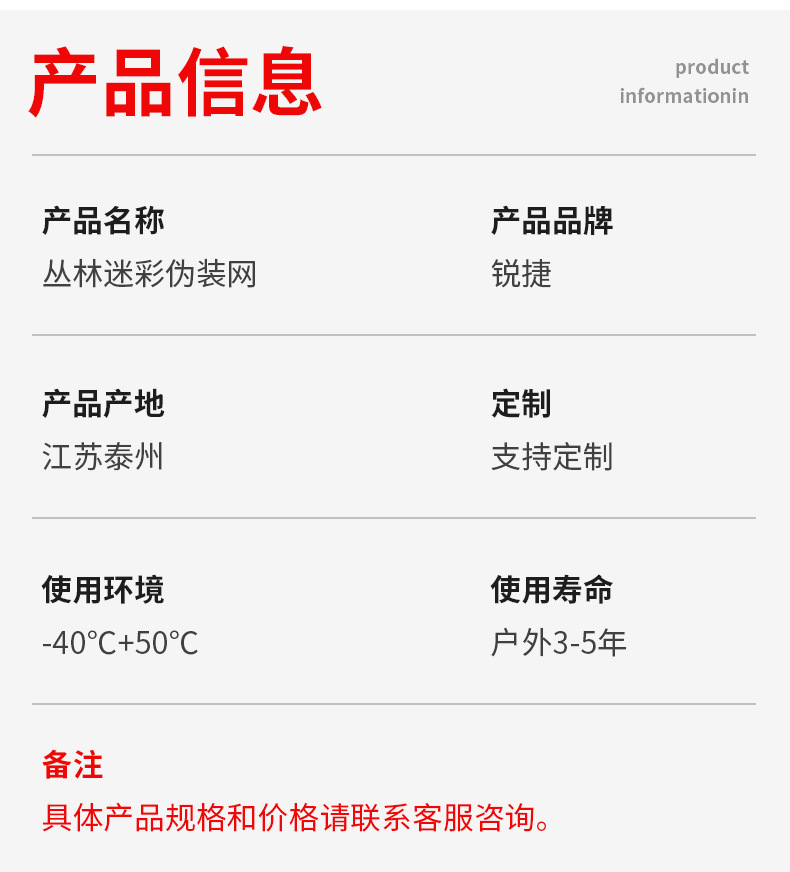 产品信息

product
informationin

产品名称
丛林迷彩伪装网

产品品牌
锐捷

产品产地
江苏泰州

定制
支持定制

使用环境
-40°C+50°C

使用寿命
户外3-5年

备注
具体产品规格和价格请联系客服咨询。